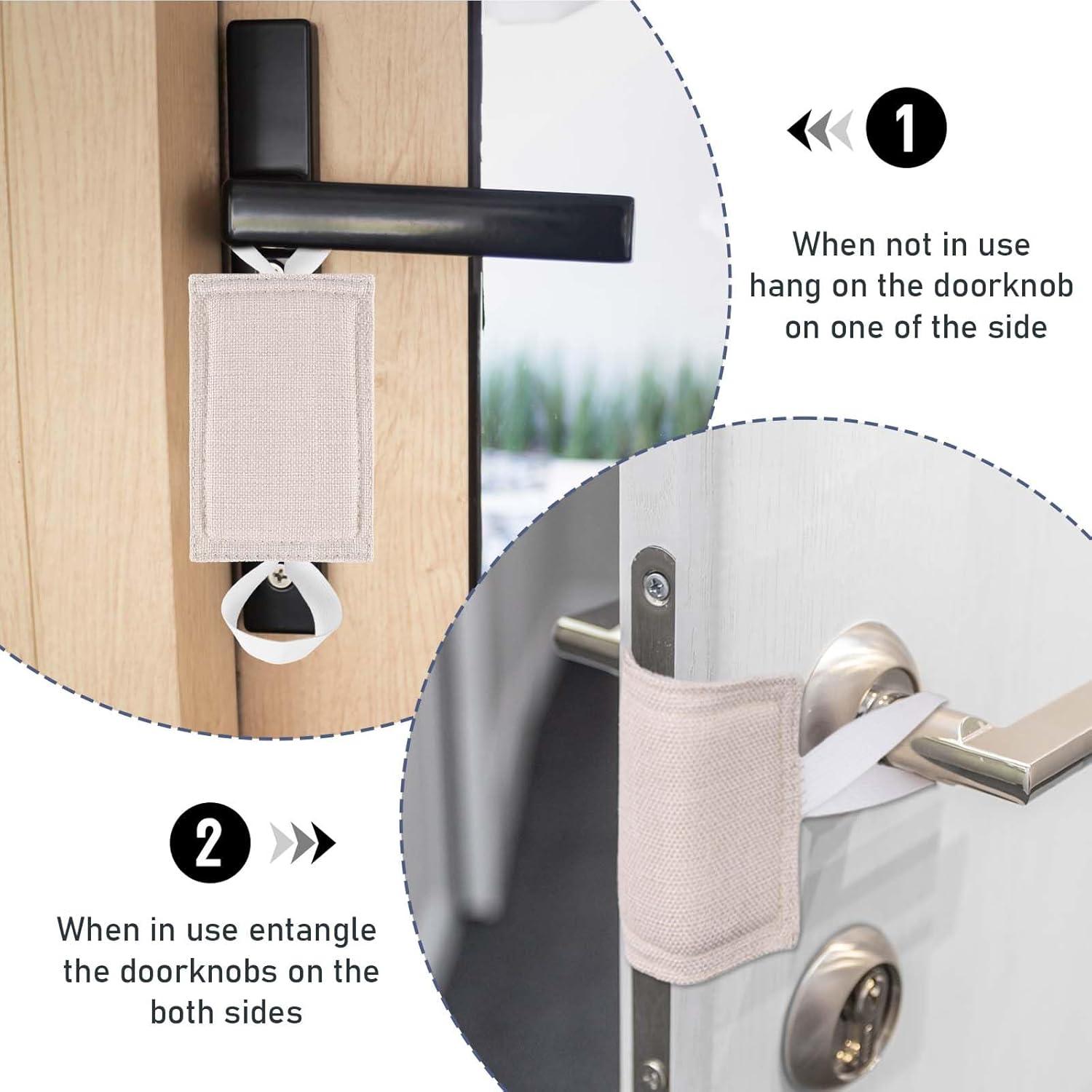 1

When not in use hang on the doorknob on one of the side

2

When in use entangle the doorknobs on the both sides