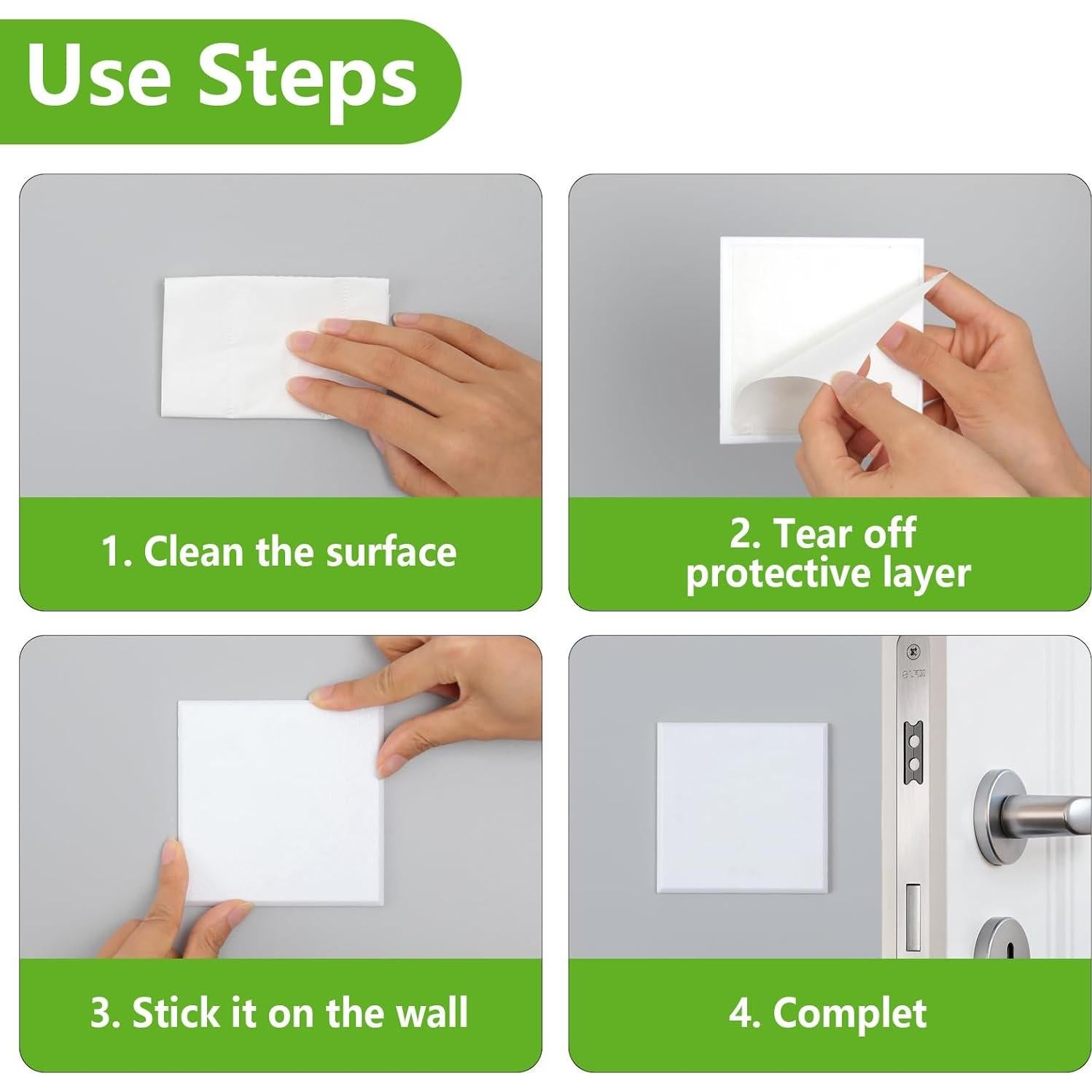 Use Steps

1. Clean the surface

2. Tear off protective layer

3. Stick it on the wall

4. Complet