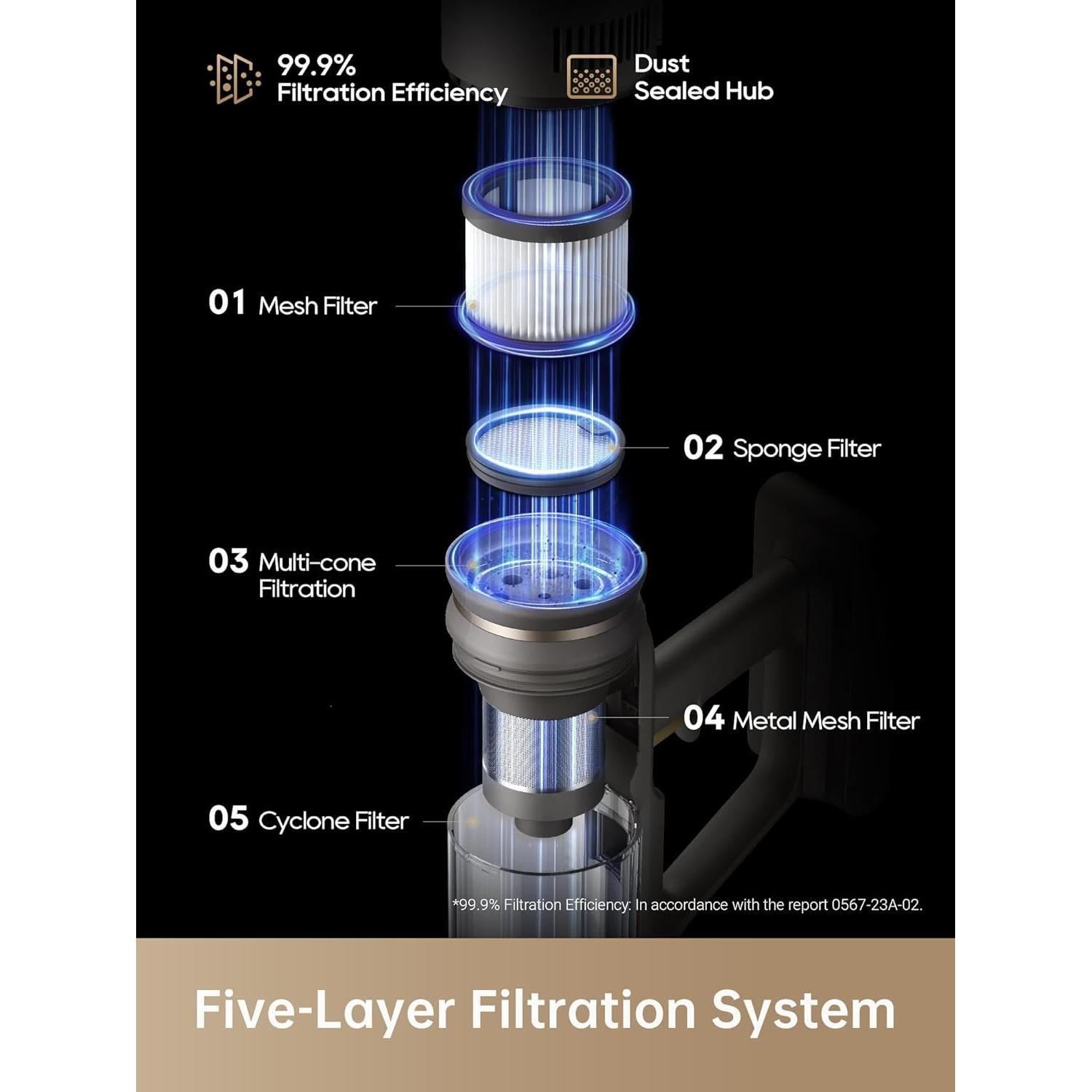 99.9%
Filtration Efficiency

Dust
Sealed Hub

01 Mesh Filter

02 Sponge Filter

03 Multi-cone
Filtration

04 Metal Mesh Filter

05 Cyclone Filter

*99.9% Filtration Efficiency: In accordance with the report 0567-23A-02.

Five-Layer Filtration System