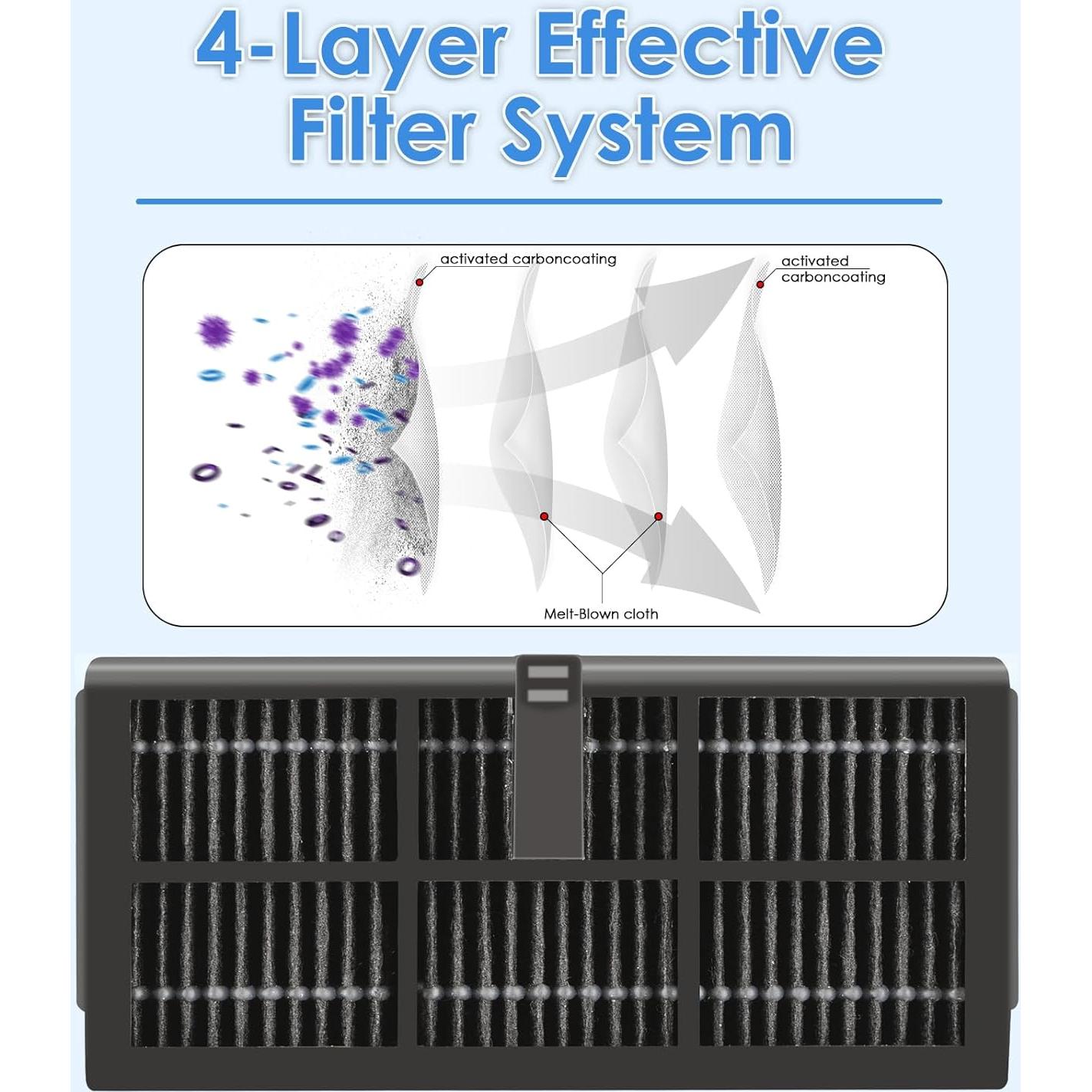 4-Layer Effective Filter System

activated carboncoating

activated carboncoating

Melt-Blown cloth