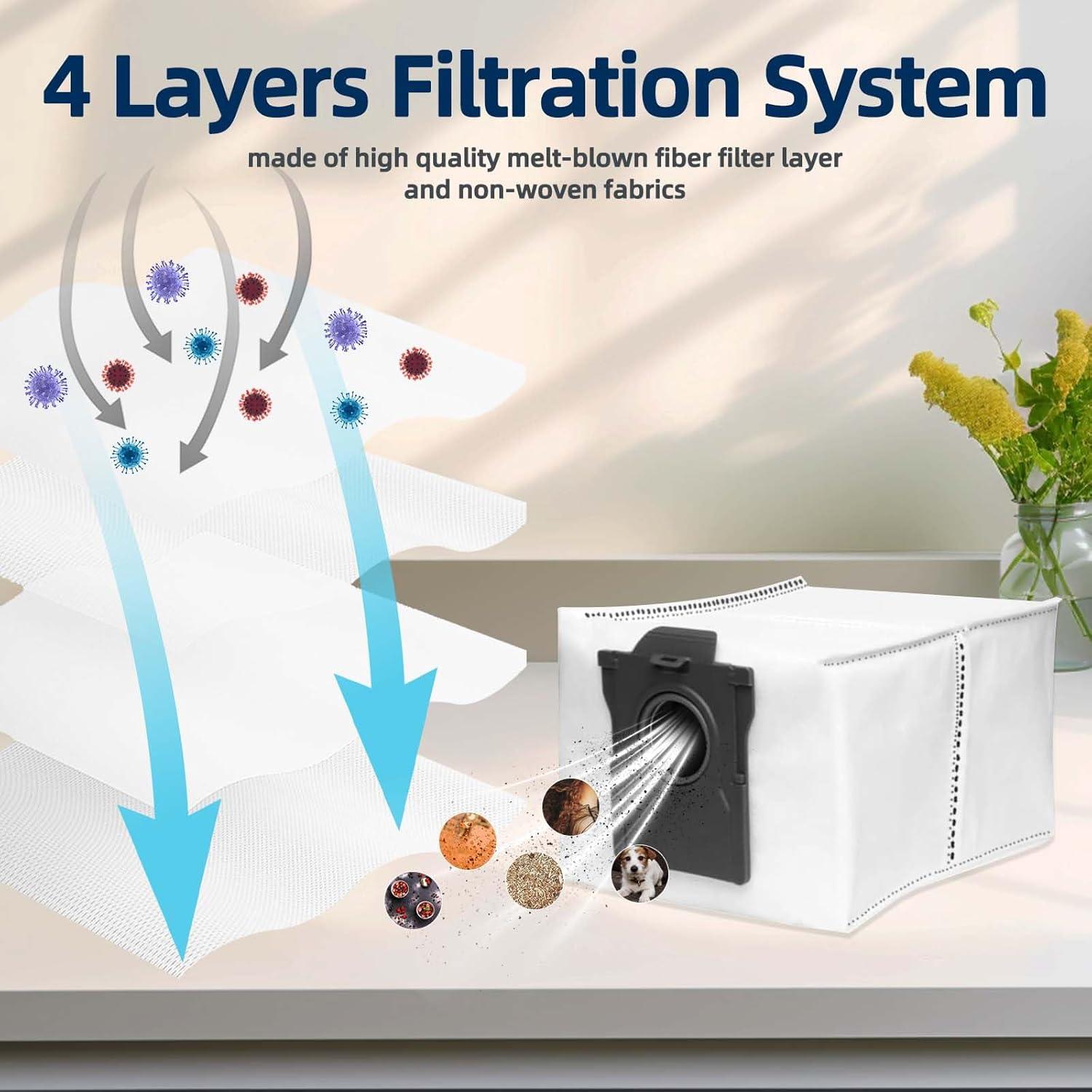 4 Layers Filtration System

made of high quality melt-blown fiber filter layer and non-woven fabrics