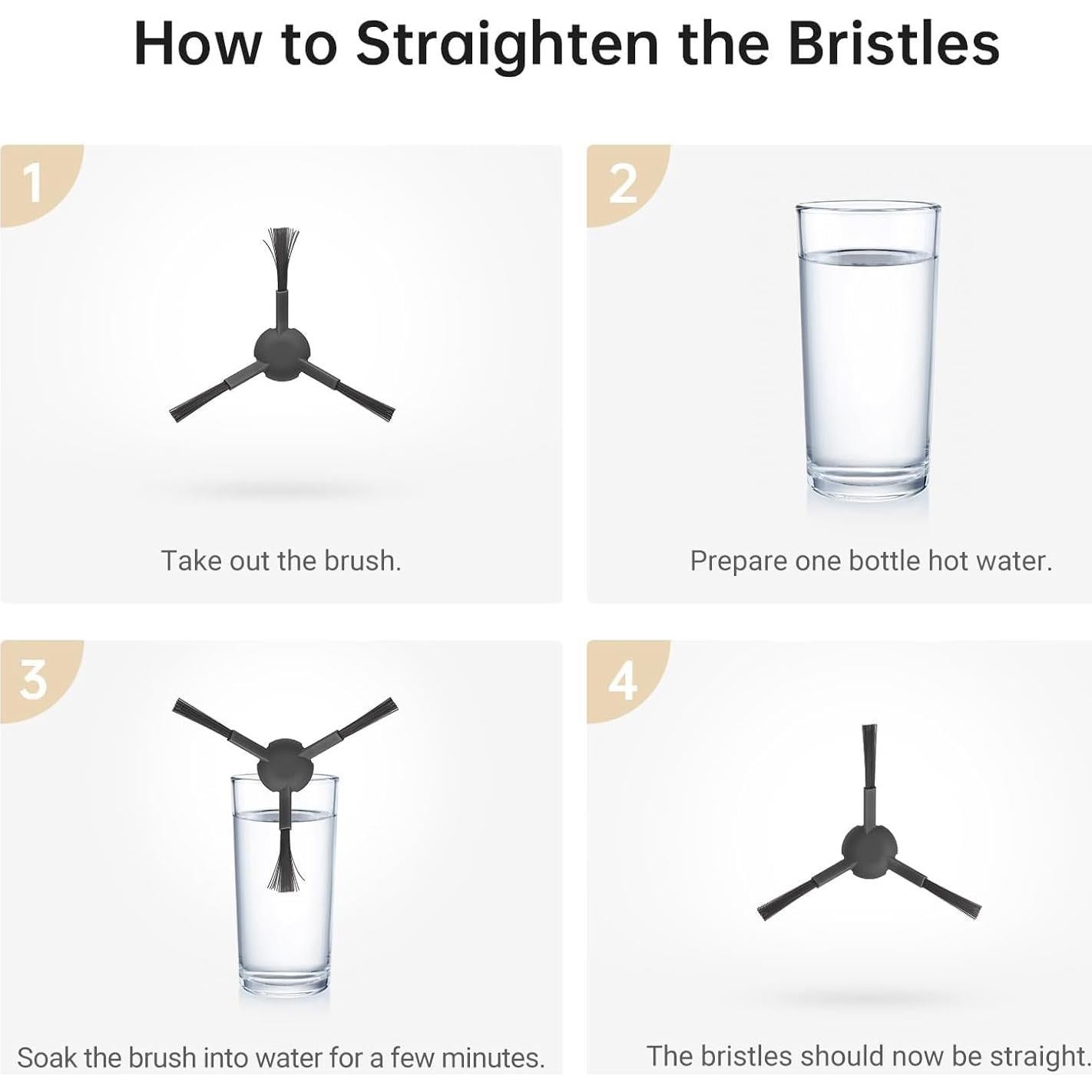 How to Straighten the Bristles

1

Take out the brush.

2

Prepare one bottle hot water.

3

Soak the brush into water for a few minutes.

4

The bristles should now be straight.