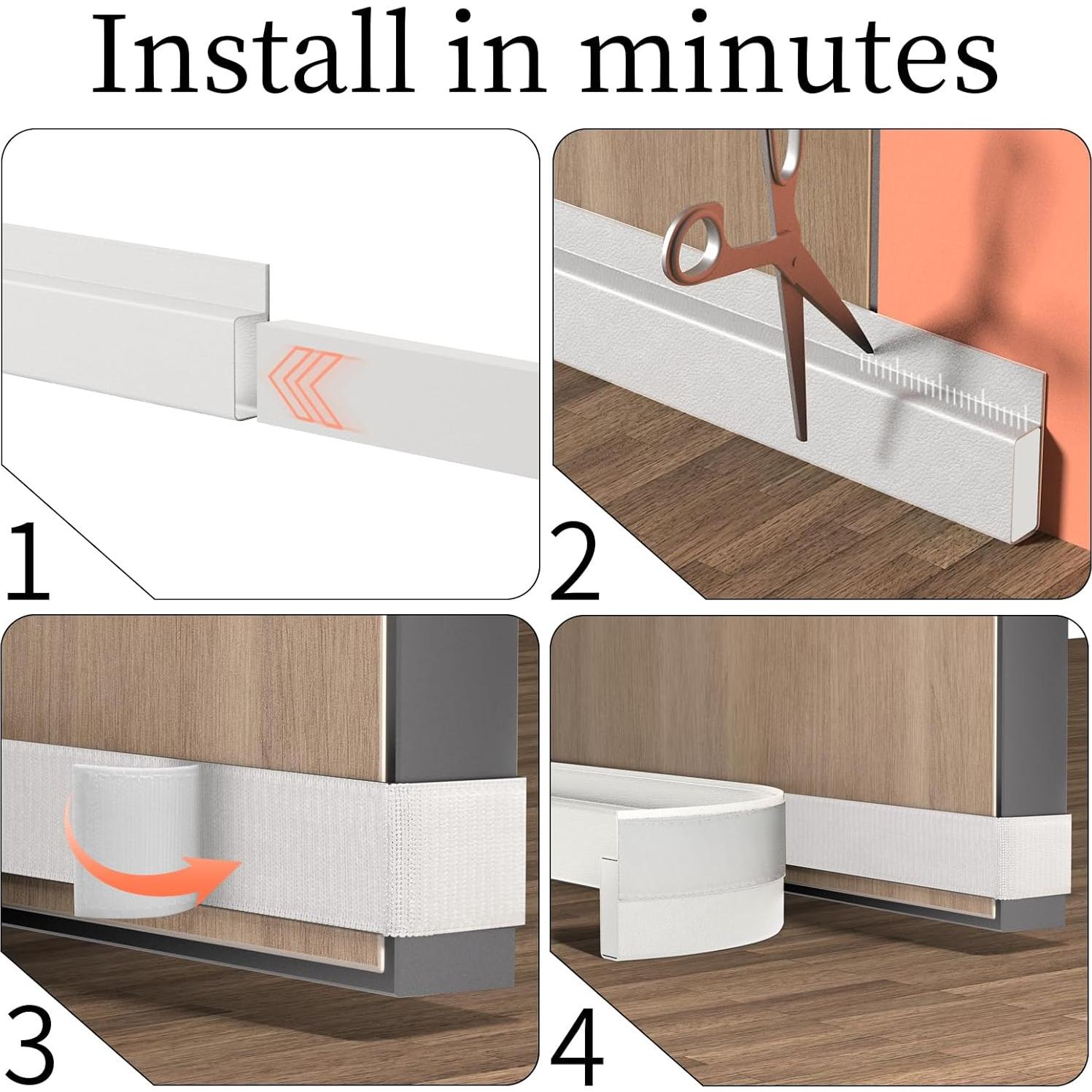 Install in minutes

1

2

3

4