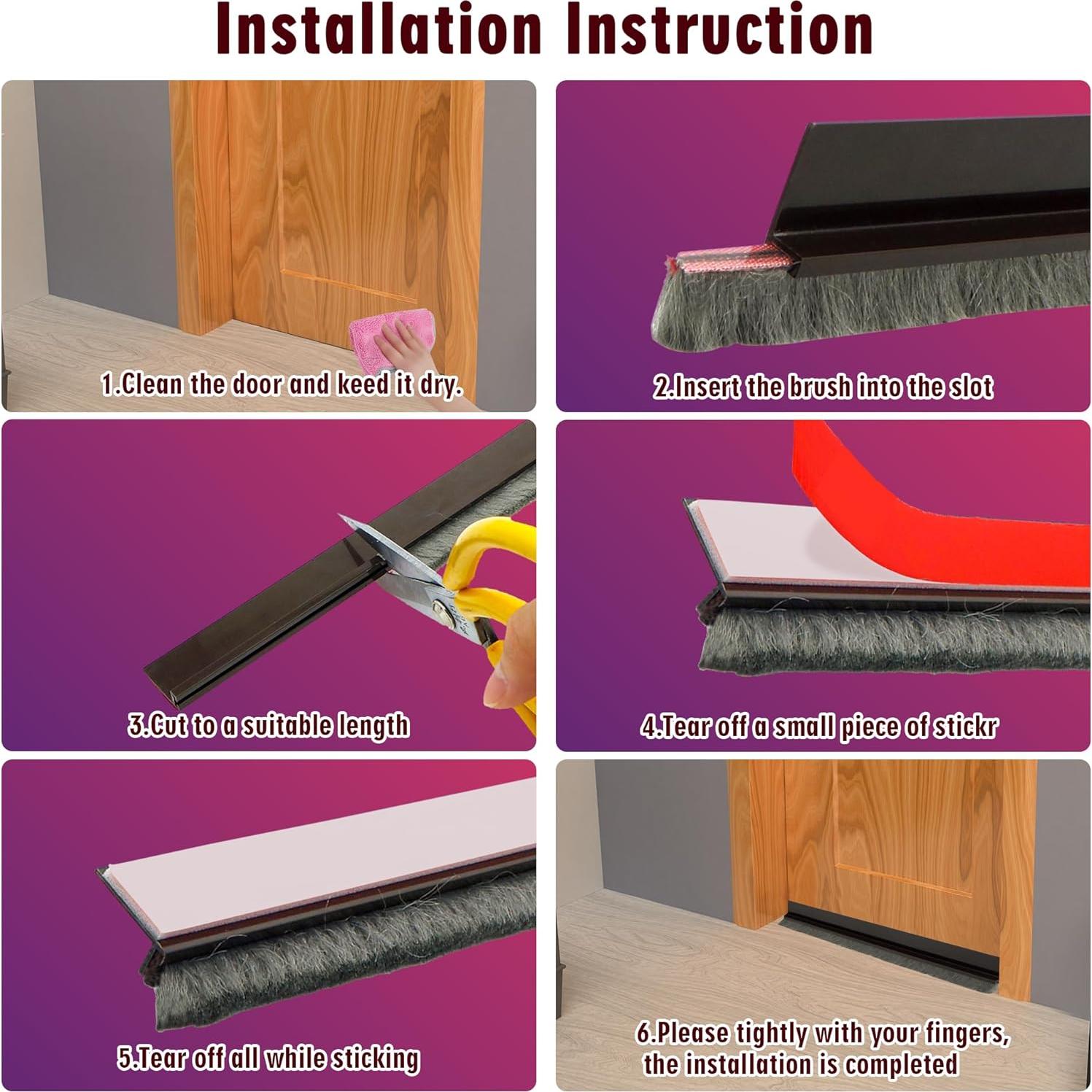 Installation Instruction

1.Clean the door and keed it dry.

2.Insert the brush into the slot

3.Cut to a suitable length

4.Tear off a small piece of stickr

5.Tear off all while sticking

6.Please tightly with your fingers, the installation is completed