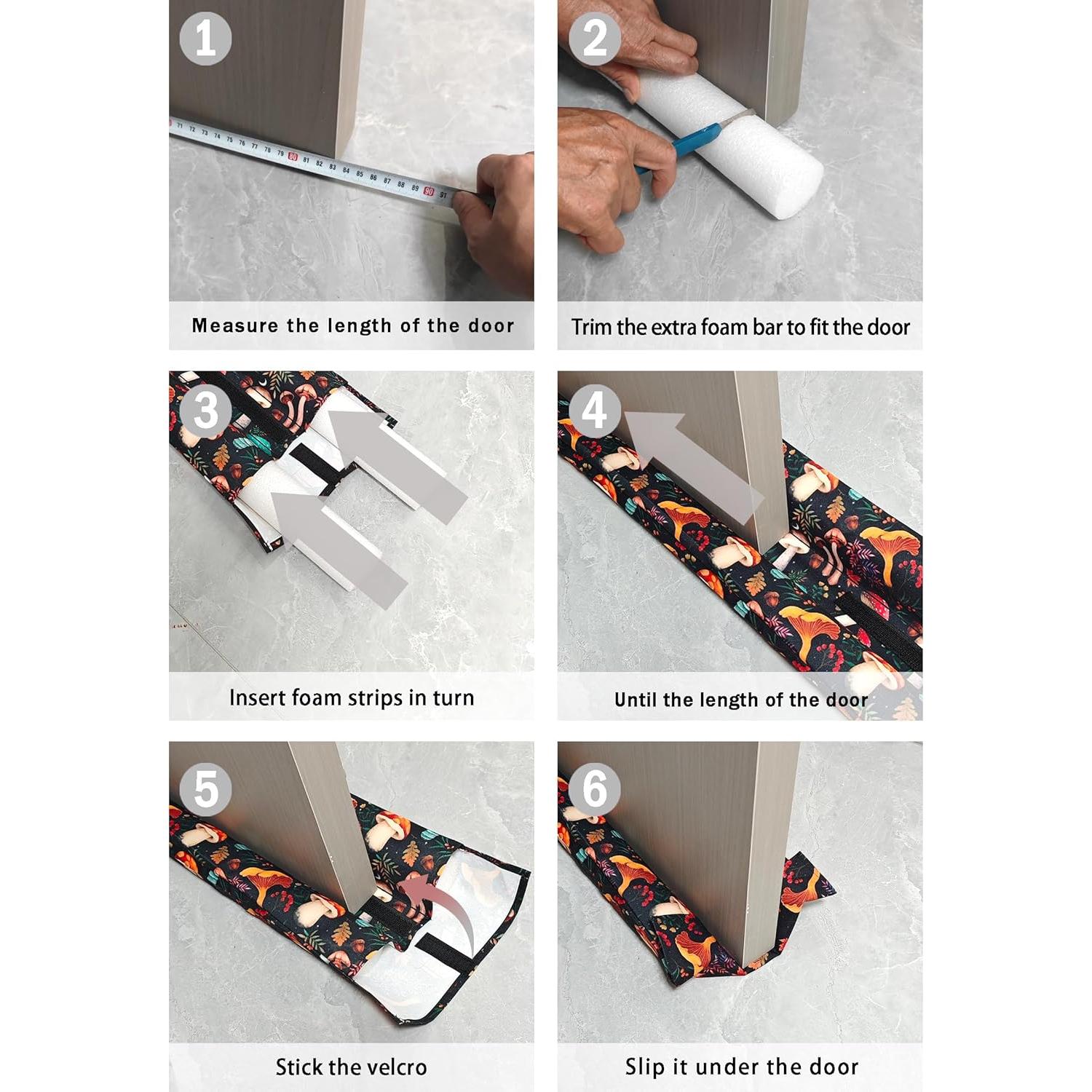 1

71 72 73 74 75 76 77 78 79 80 81 82 83 84 85 86 87 88 89 90 91

Measure the length of the door

2

Trim the extra foam bar to fit the door

3

Insert foam strips in turn

4

Until the length of the door

5

Stick the velcro

6

Slip it under the door