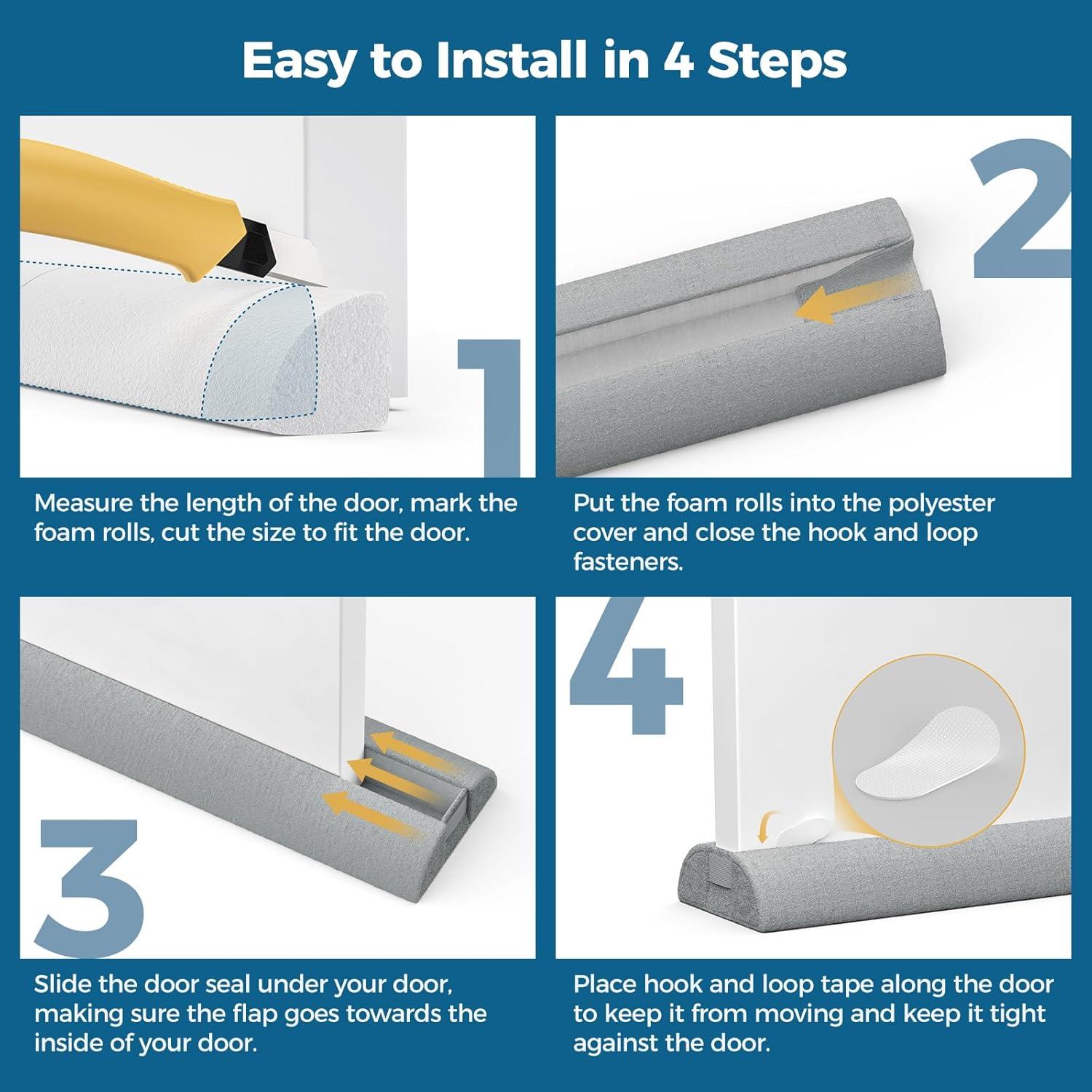 Easy to Install in 4 Steps

1

Measure the length of the door, mark the foam rolls, cut the size to fit the door.

2

Put the foam rolls into the polyester cover and close the hook and loop fasteners.

3

Slide the door seal under your door, making sure the flap goes towards the inside of your door.

4

Place hook and loop tape along the door to keep it from moving and keep it tight against the door.