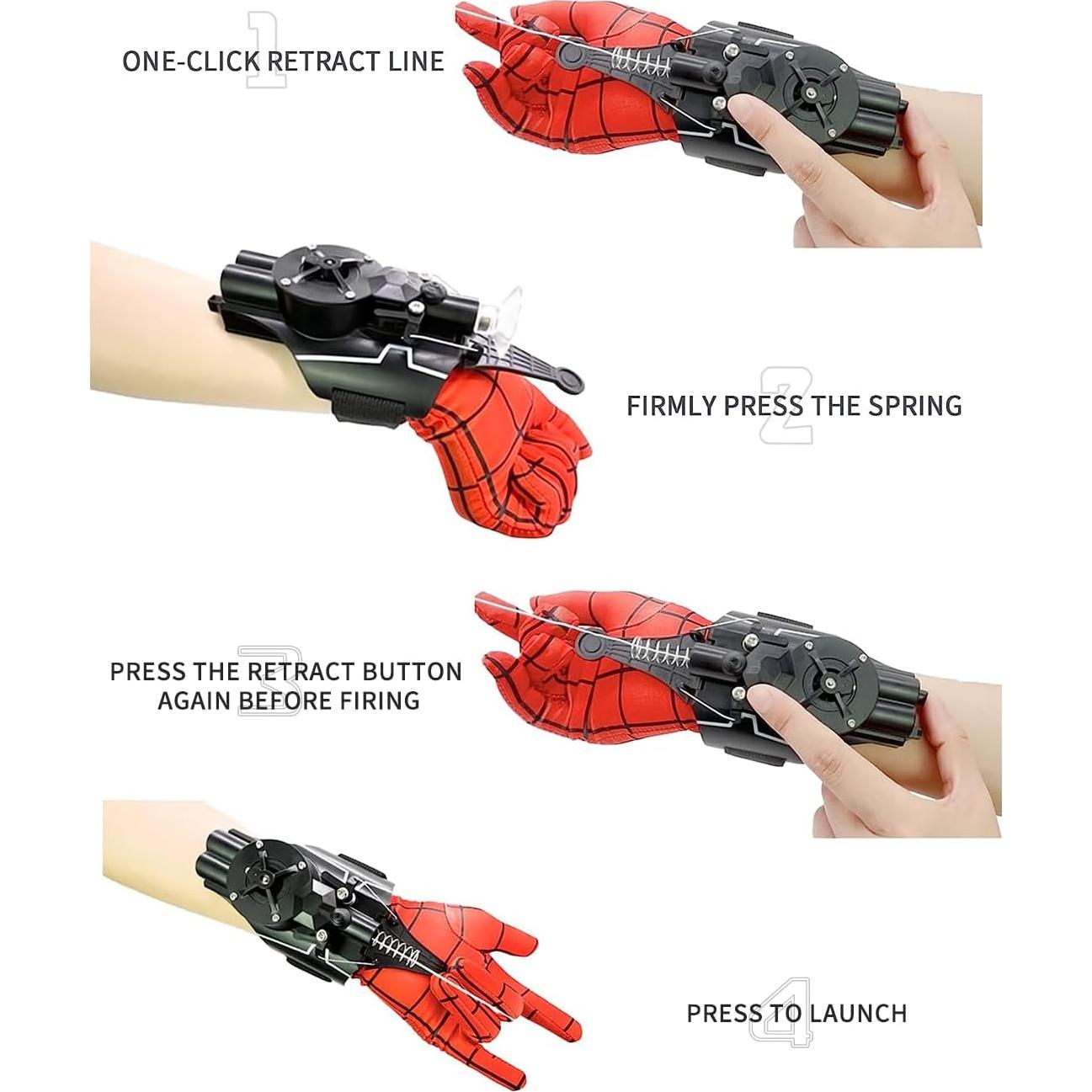 1
ONE-CLICK RETRACT LINE

2
FIRMLY PRESS THE SPRING

3
PRESS THE RETRACT BUTTON AGAIN BEFORE FIRING

4
PRESS TO LAUNCH