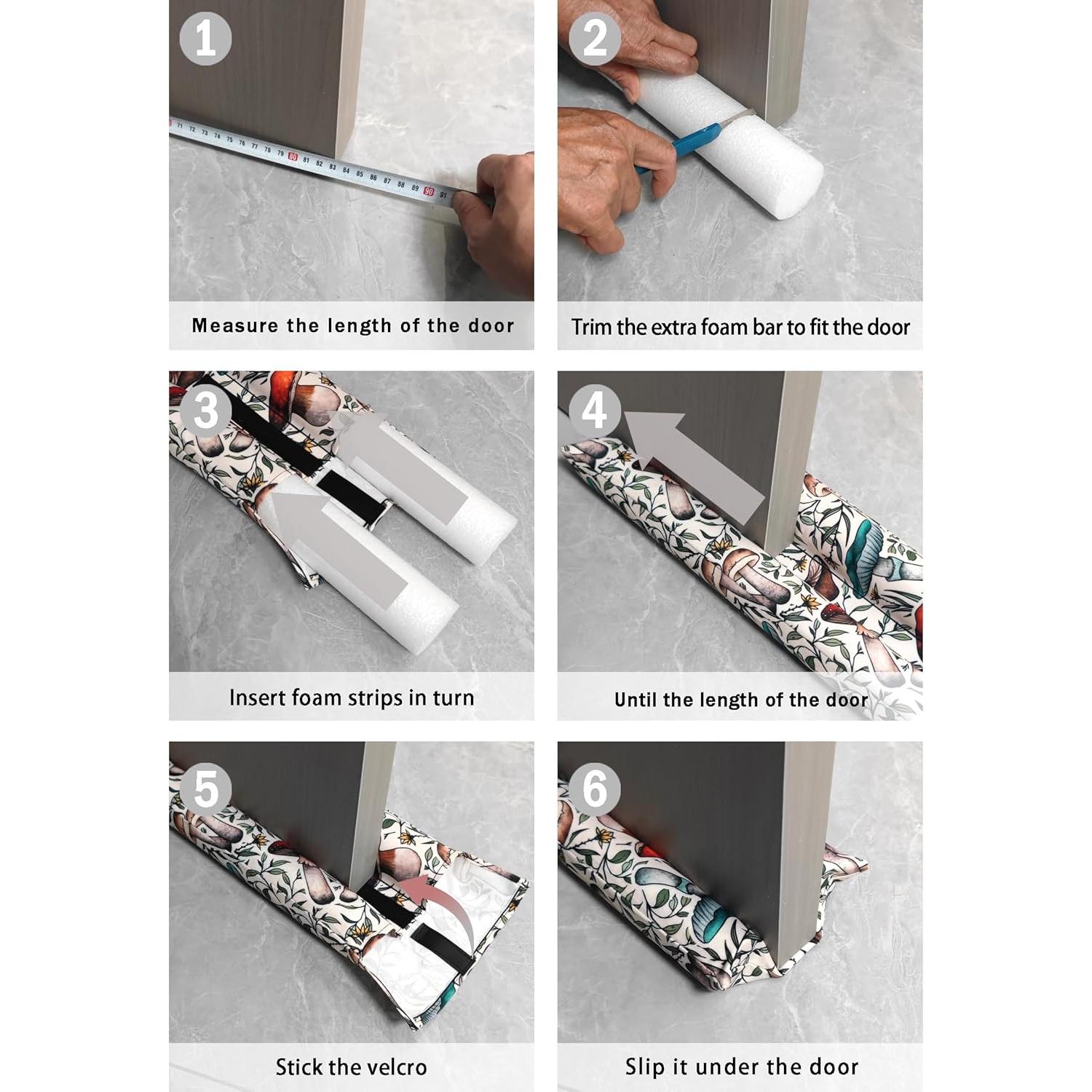 1

71 72 73 74 75 76 77 78 79 80 81 82 83 84 85 86 87 88 89 90 91

Measure the length of the door

2

Trim the extra foam bar to fit the door

3

Insert foam strips in turn

4

Until the length of the door

5

Stick the velcro

6

Slip it under the door