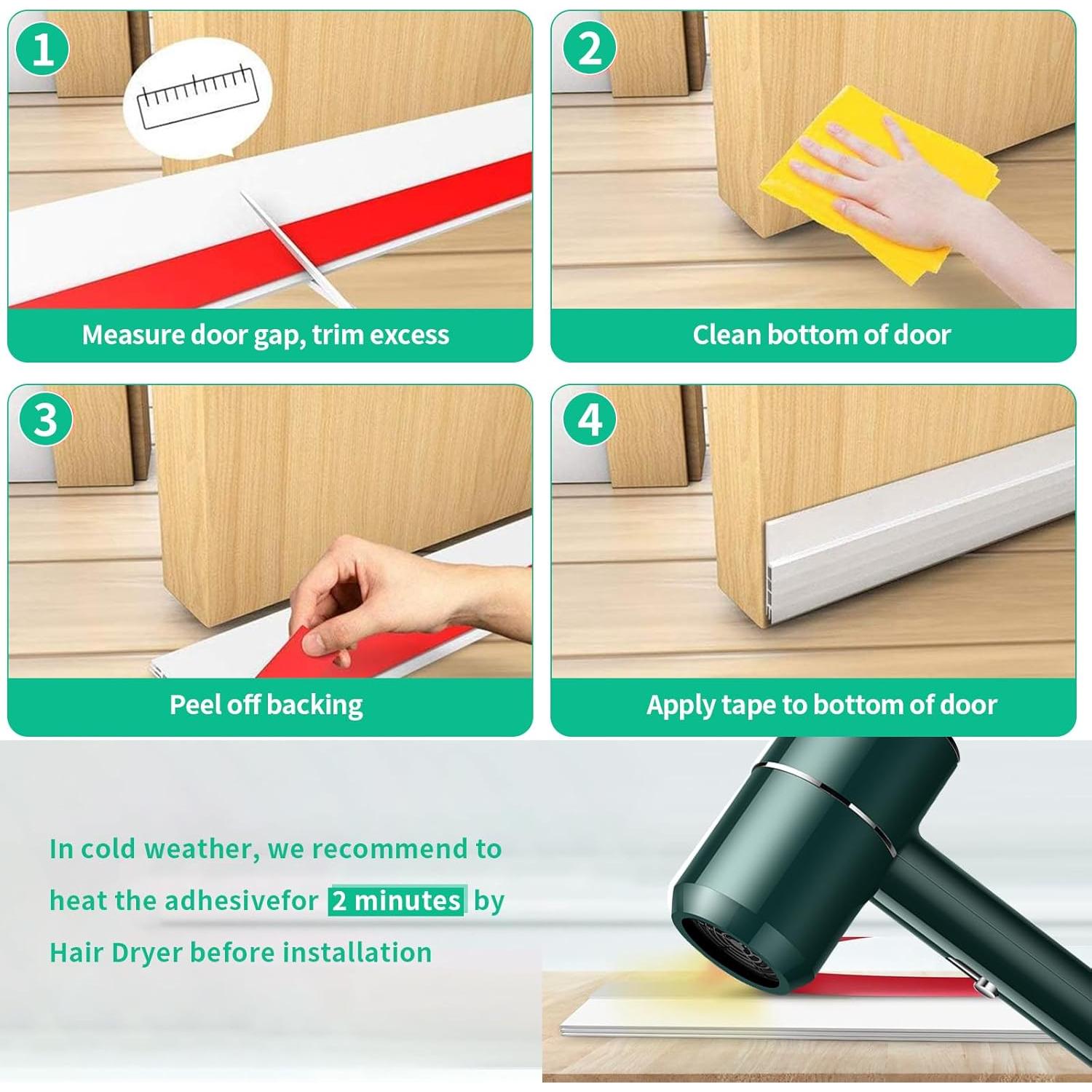 1

Measure door gap, trim excess

2

Clean bottom of door

3

Peel off backing

4

Apply tape to bottom of door

In cold weather, we recommend to heat the adhesivefor 2 minutes by Hair Dryer before installation