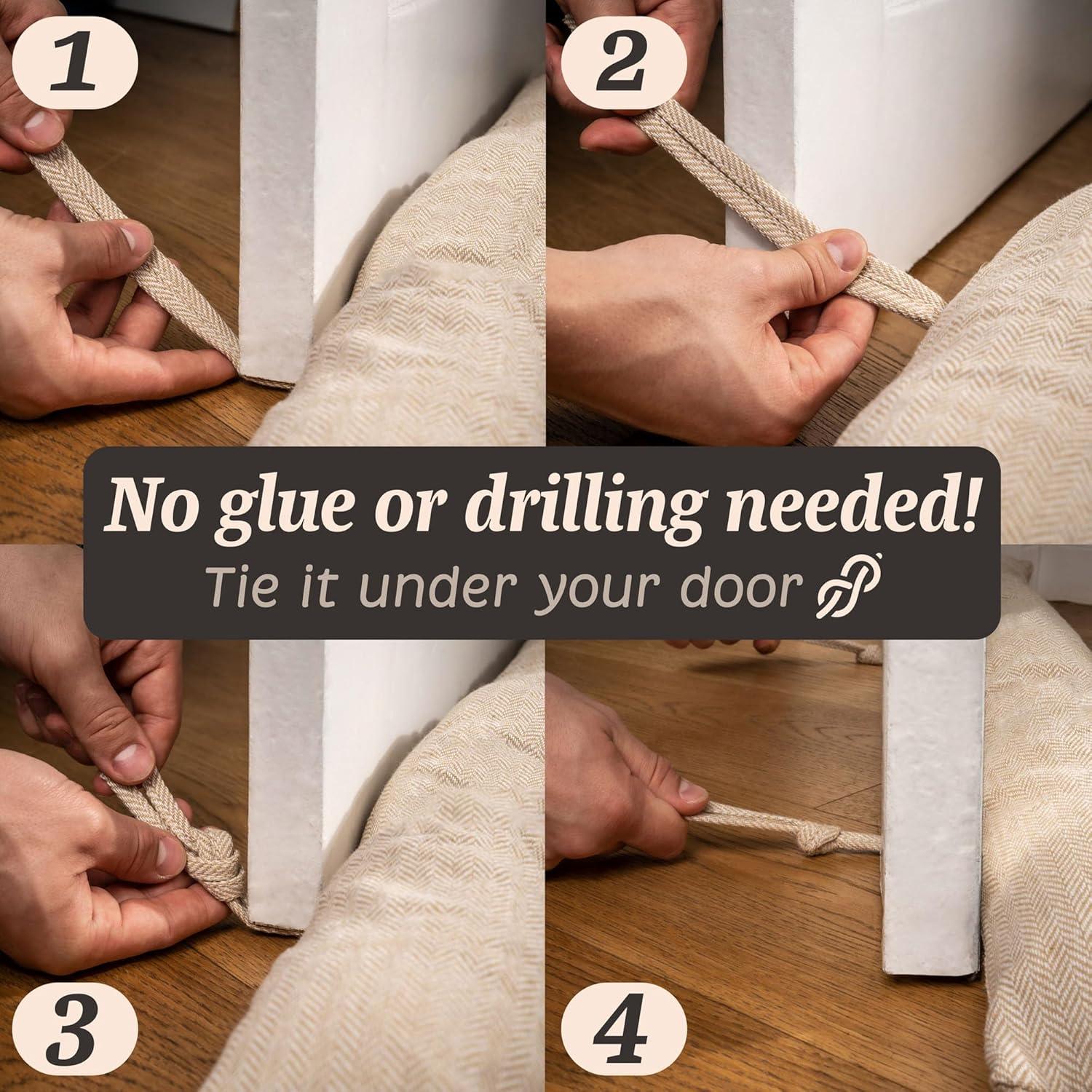 1

2

No glue or drilling needed!

Tie it under your door

3

4