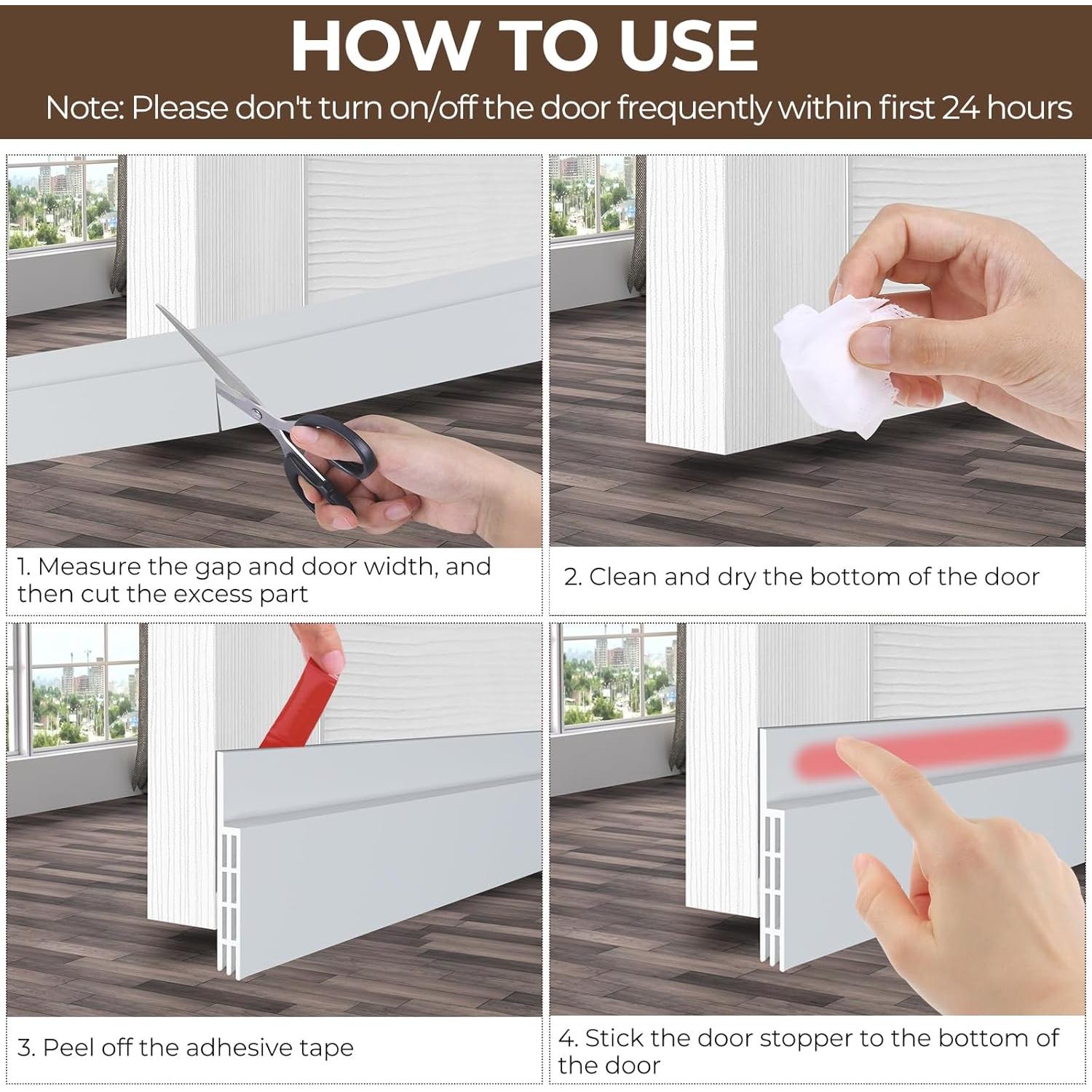 HOW TO USE

Note: Please don't turn on/off the door frequently within first 24 hours

1. Measure the gap and door width, and then cut the excess part

2. Clean and dry the bottom of the door

3. Peel off the adhesive tape

4. Stick the door stopper to the bottom of the door