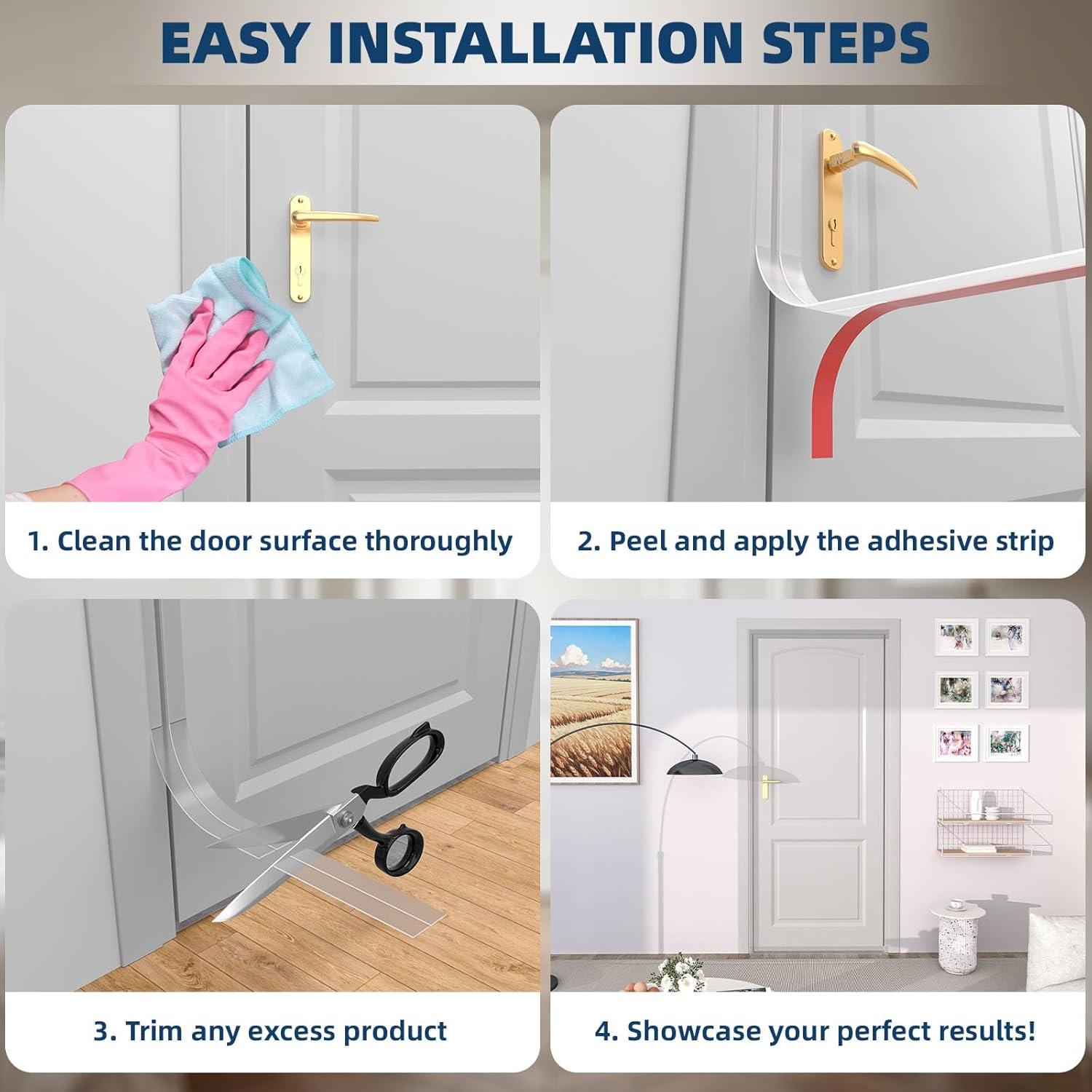 EASY INSTALLATION STEPS

1. Clean the door surface thoroughly

2. Peel and apply the adhesive strip

3. Trim any excess product

4. Showcase your perfect results!