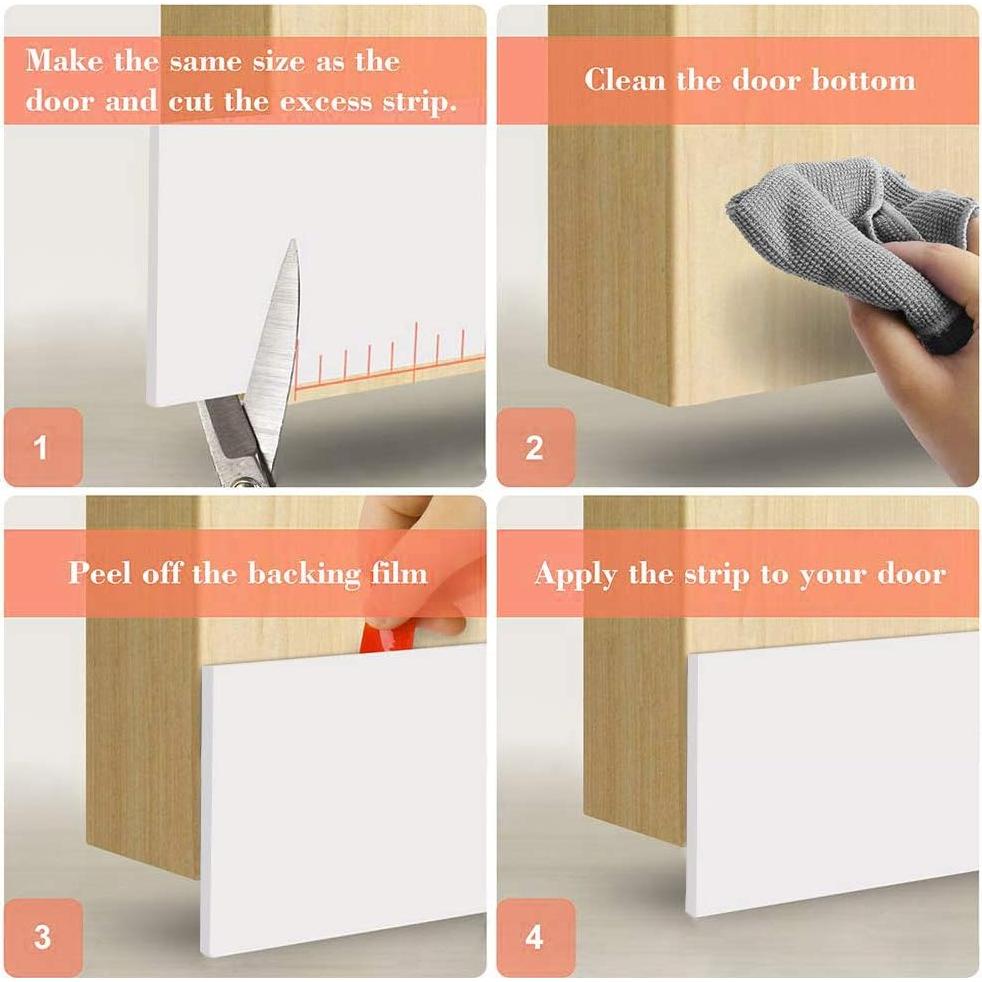 Make the same size as the door and cut the excess strip.

1

Clean the door bottom

2

Peel off the backing film

3

Apply the strip to your door

4