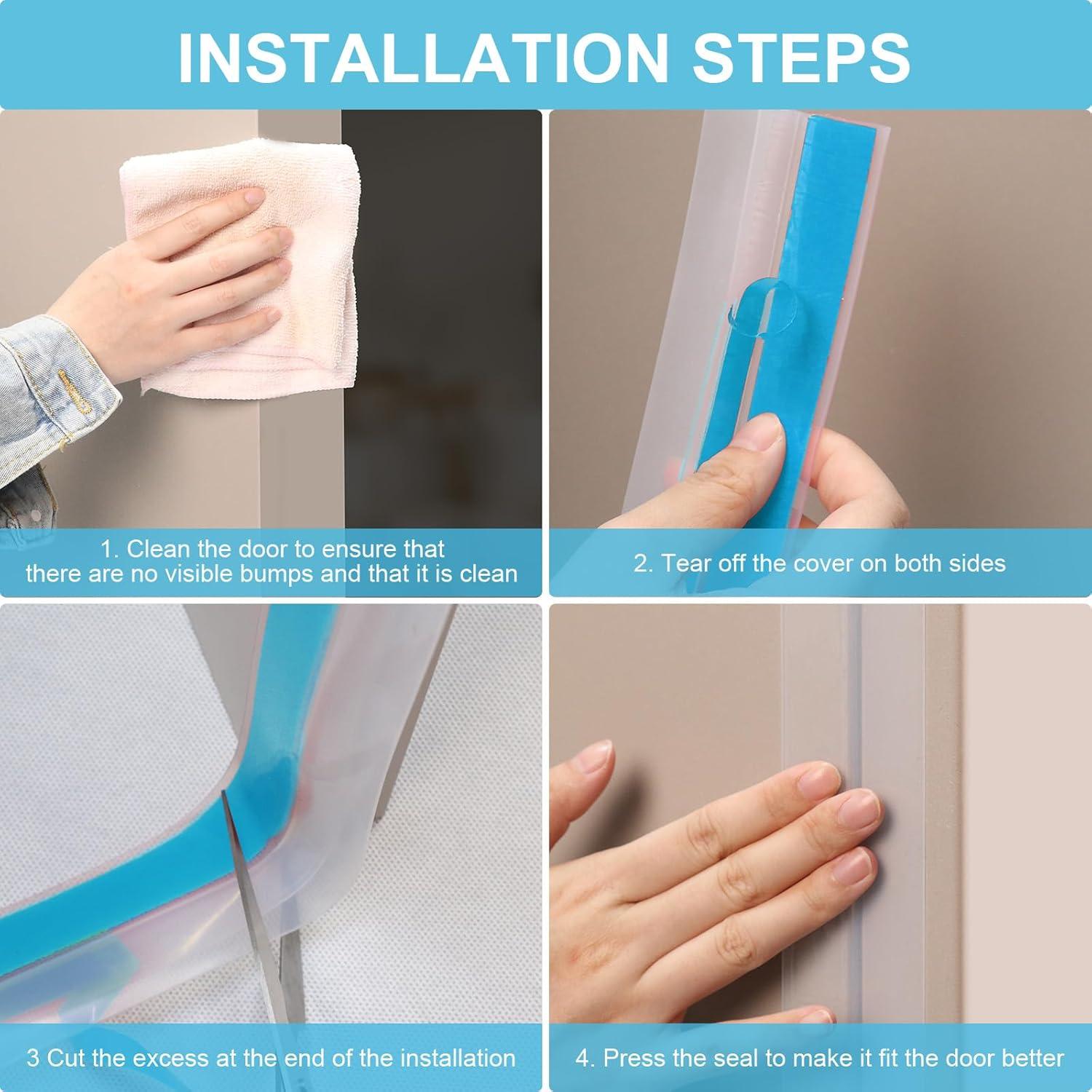 INSTALLATION STEPS

1. Clean the door to ensure that there are no visible bumps and that it is clean

2. Tear off the cover on both sides

3 Cut the excess at the end of the installation

4. Press the seal to make it fit the door better