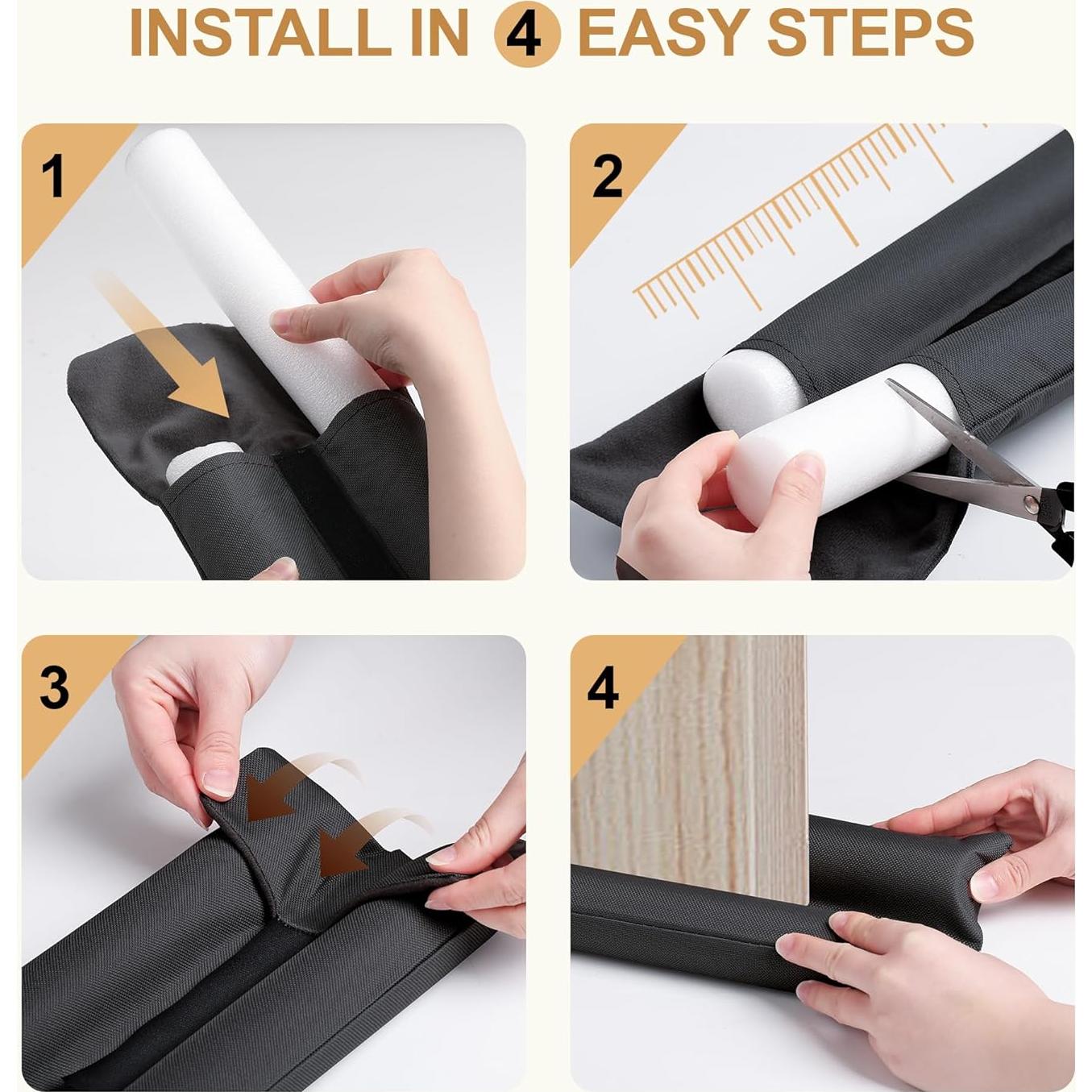 INSTALL IN 4 EASY STEPS

1

2

3

4