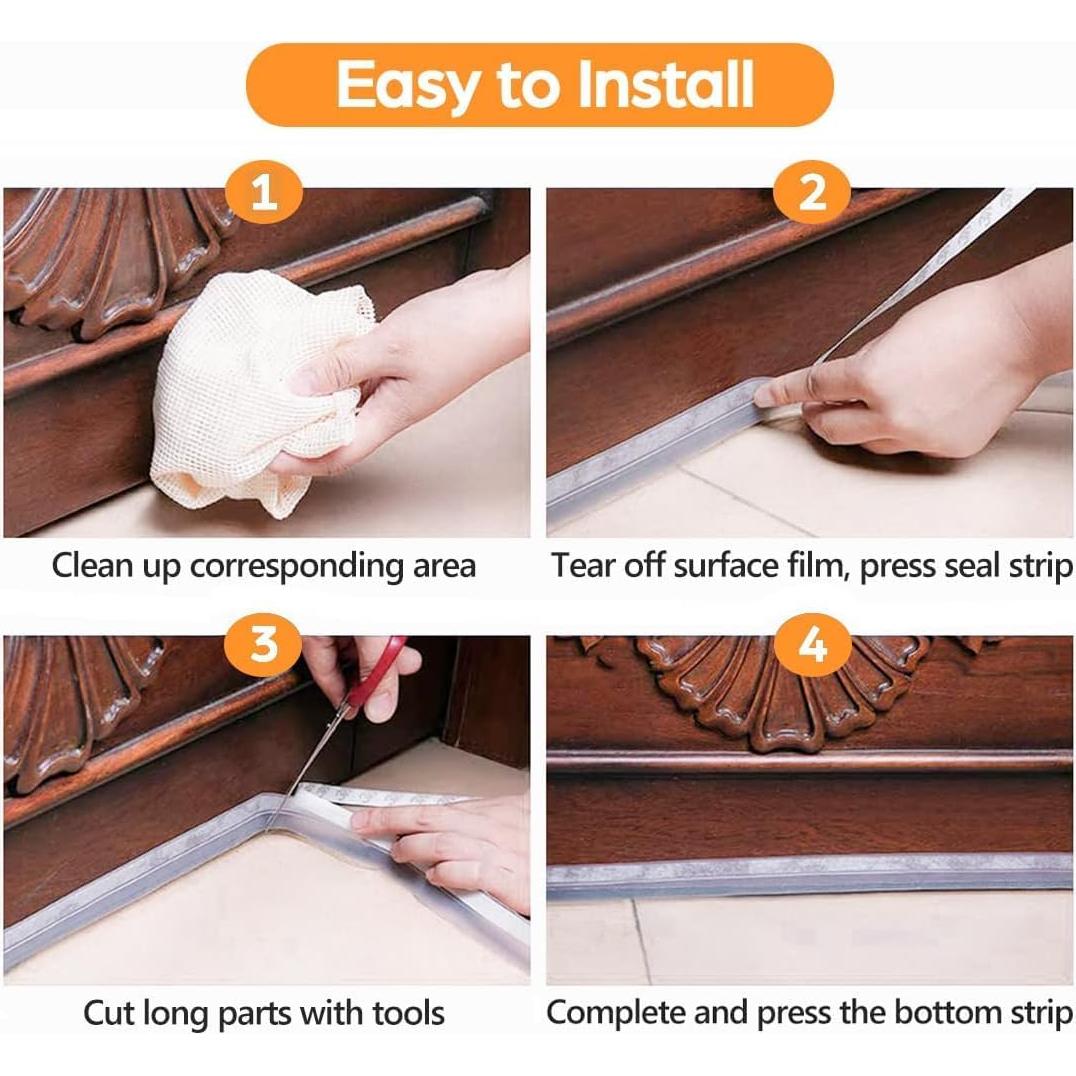 Easy to Install

1

Clean up corresponding area

2

Tear off surface film, press seal strip

3

Cut long parts with tools

4

Complete and press the bottom strip