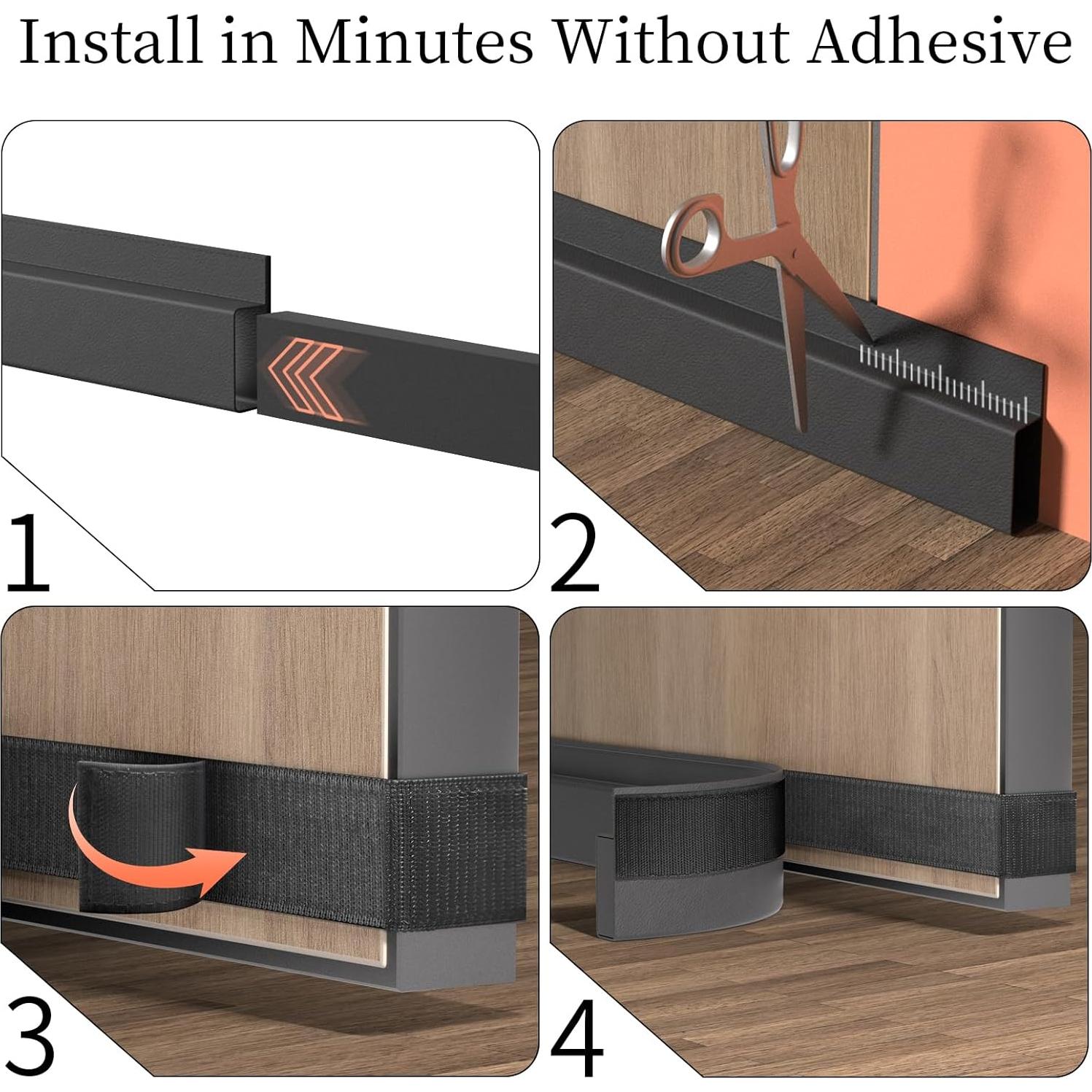 Install in Minutes Without Adhesive

1

2

3

4