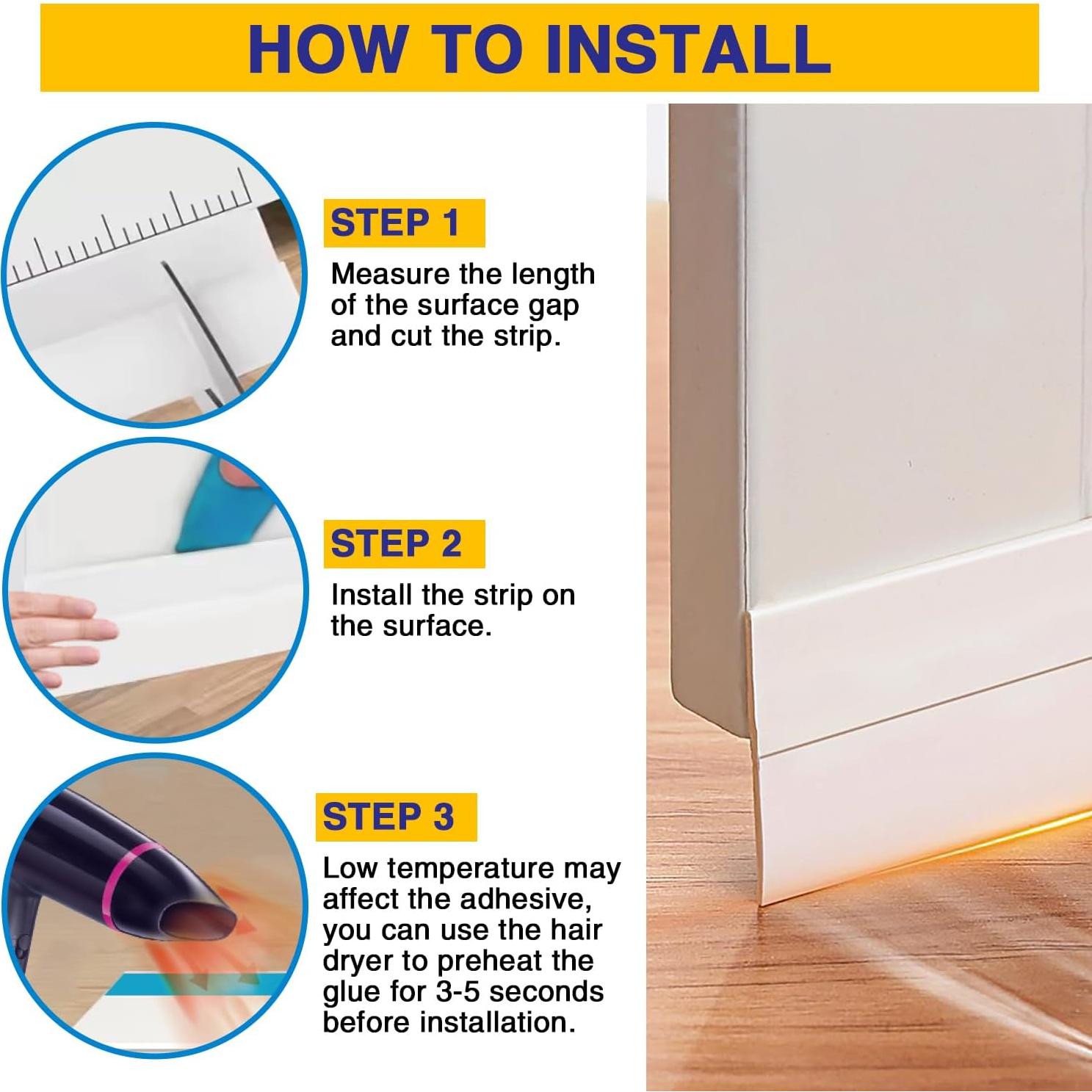 HOW TO INSTALL

STEP 1

Measure the length of the surface gap and cut the strip.

STEP 2

Install the strip on the surface.

STEP 3

Low temperature may affect the adhesive, you can use the hair dryer to preheat the glue for 3-5 seconds before installation.