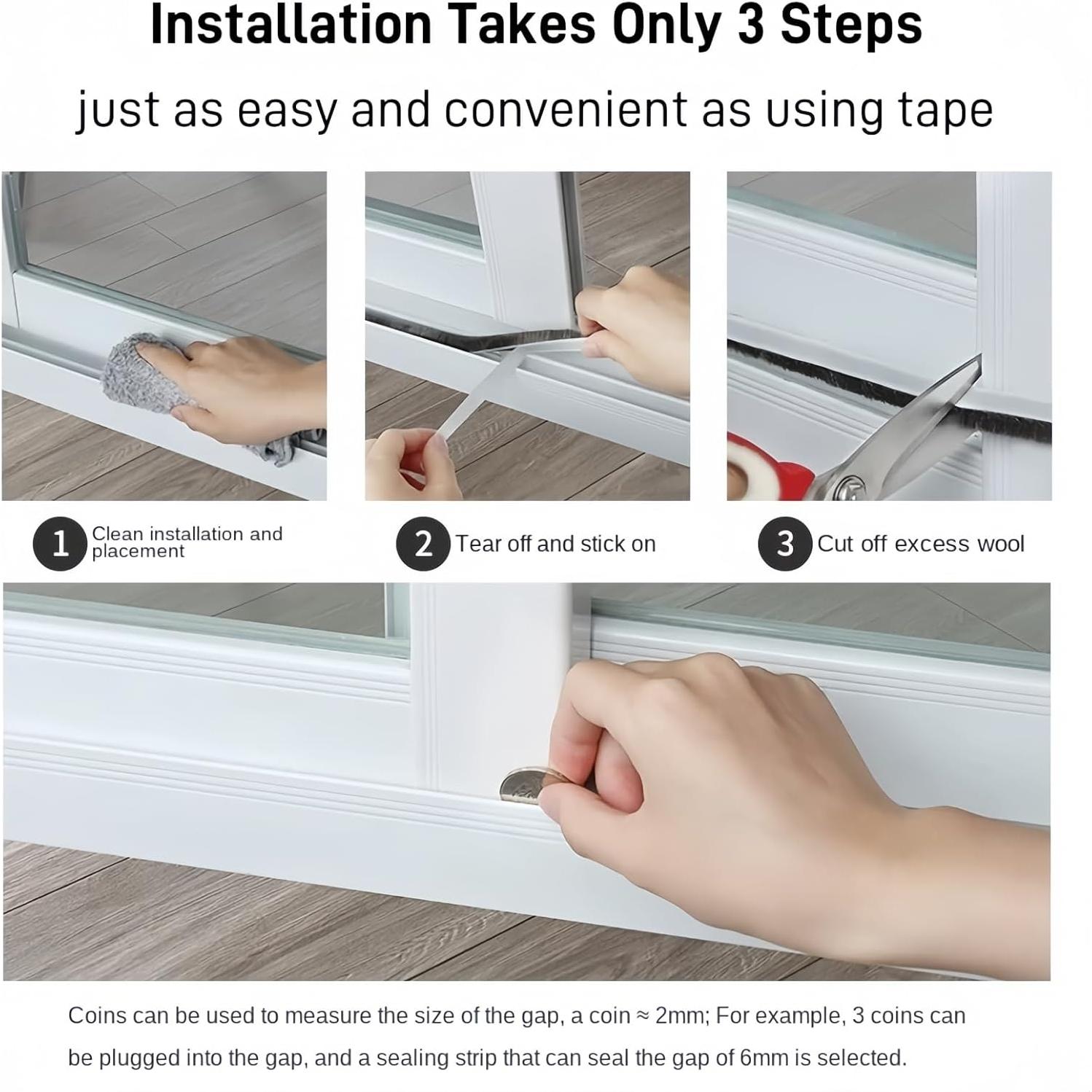 Installation Takes Only 3 Steps

just as easy and convenient as using tape

1 Clean installation and placement

2 Tear off and stick on

3 Cut off excess wool

Coins can be used to measure the size of the gap, a coin ≈ 2mm; For example, 3 coins can be plugged into the gap, and a sealing strip that can seal the gap of 6mm is selected.