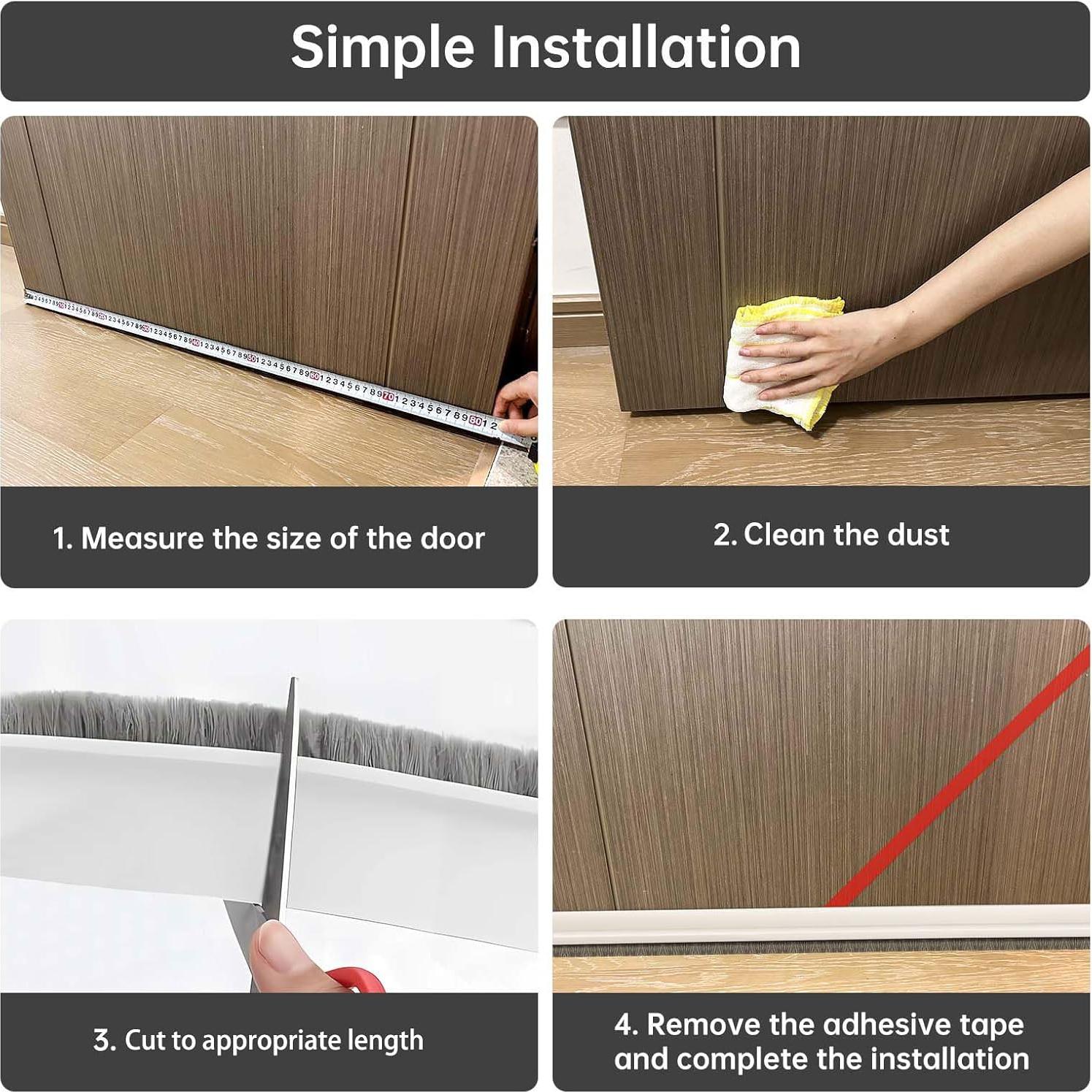 Simple Installation

1. Measure the size of the door

2. Clean the dust

3. Cut to appropriate length

4. Remove the adhesive tape and complete the installation