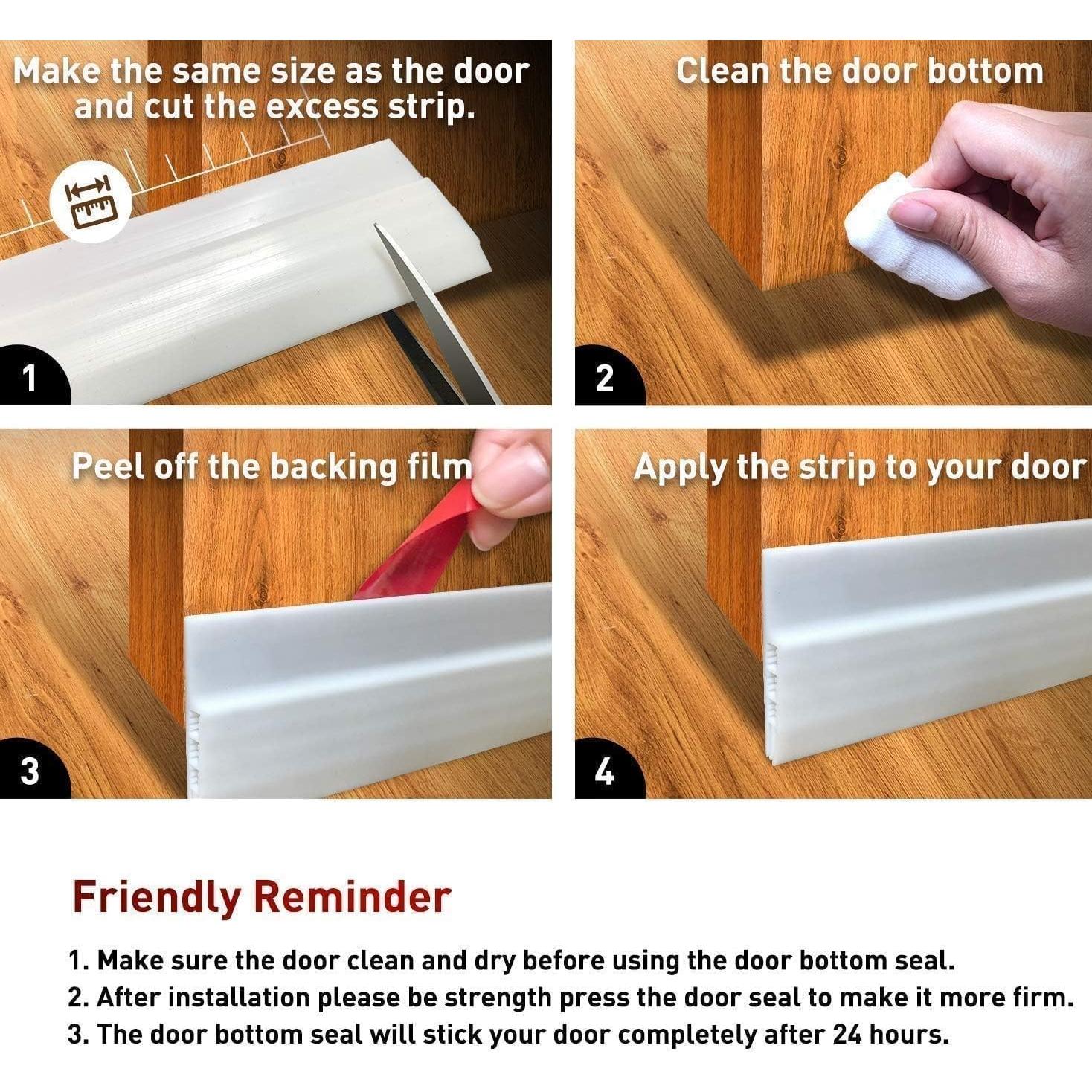 Make the same size as the door and cut the excess strip.

1

Clean the door bottom

2

Peel off the backing film

3

Apply the strip to your door

4

Friendly Reminder

1. Make sure the door clean and dry before using the door bottom seal.
2. After installation please be strength press the door seal to make it more firm.
3. The door bottom seal will stick your door completely after 24 hours.