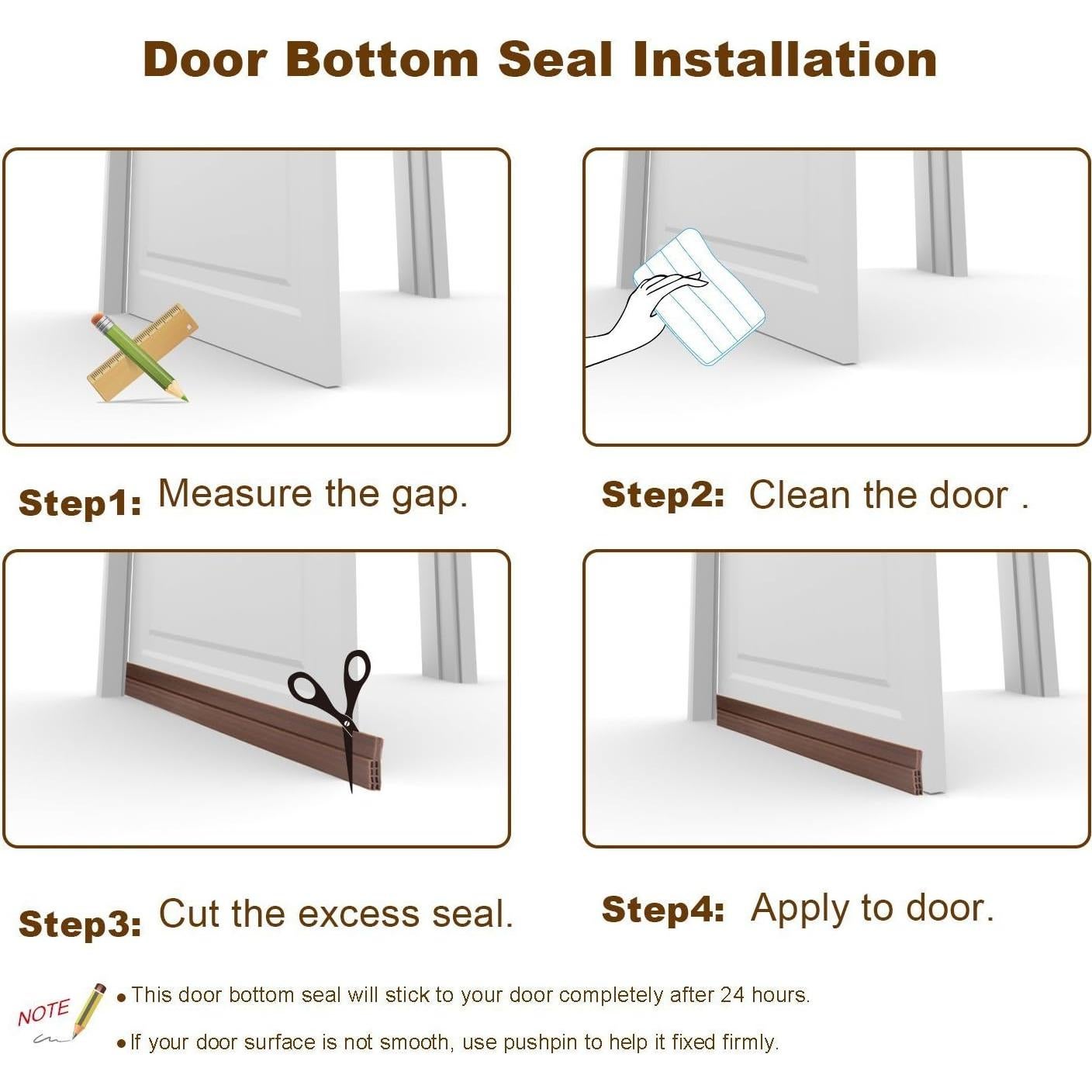 Door Bottom Seal Installation

Step1: Measure the gap.

Step2: Clean the door .

Step3: Cut the excess seal.

Step4: Apply to door.

NOTE

• This door bottom seal will stick to your door completely after 24 hours.

• If your door surface is not smooth, use pushpin to help it fixed firmly.