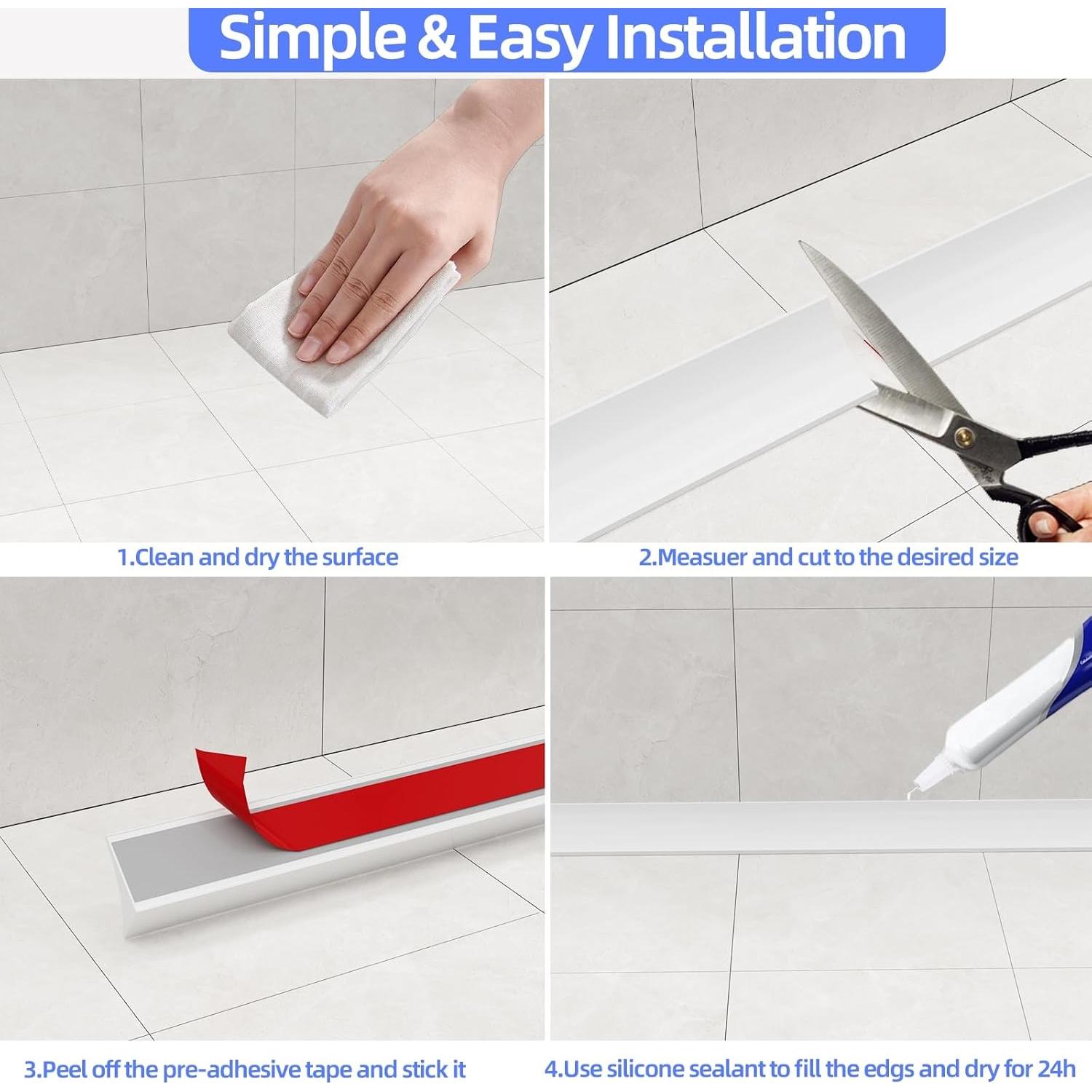 Simple & Easy Installation

1.Clean and dry the surface

2.Measuer and cut to the desired size

3.Peel off the pre-adhesive tape and stick it

4.Use silicone sealant to fill the edgs and dry for 24h