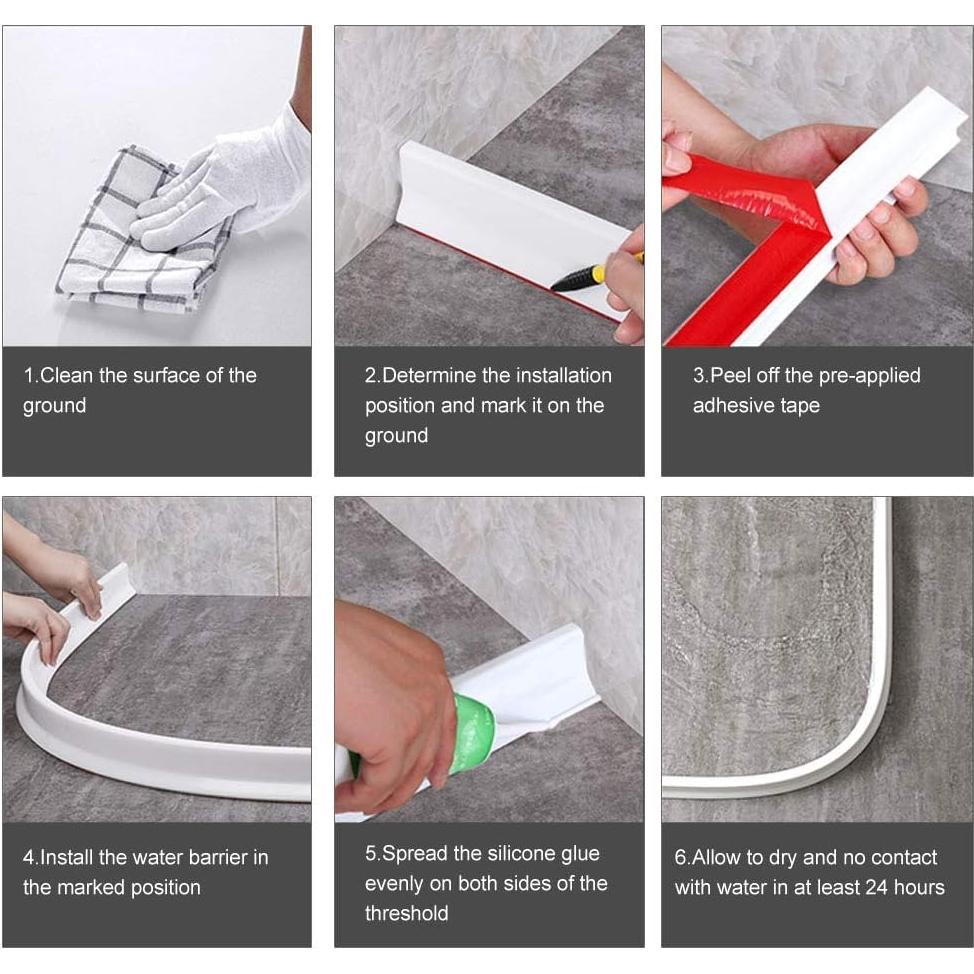 1.Clean the surface of the ground

2.Determine the installation position and mark it on the ground

3.Peel off the pre-applied adhesive tape

4.Install the water barrier in the marked position

5.Spread the silicone glue evenly on both sides of the threshold

6.Allow to dry and no contact with water in at least 24 hours