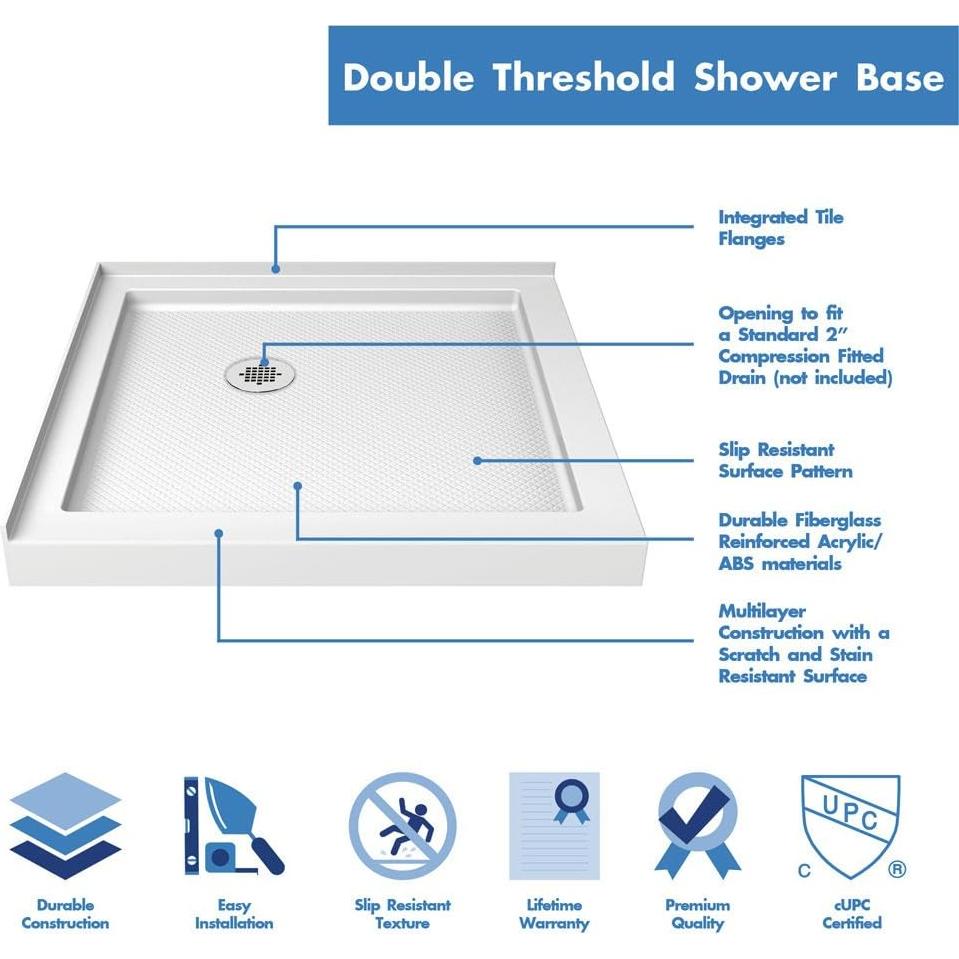 Double Threshold Shower Base

Integrated Tile Flanges

Opening to fit a Standard 2" Compression Fitted Drain (not included)

Slip Resistant Surface Pattern

Durable Fiberglass Reinforced Acrylic/ ABS materials

Multilayer Construction with a Scratch and Stain Resistant Surface

Durable Construction

Easy Installation

Slip Resistant Texture

Lifetime Warranty

Premium Quality

UPC
C ®

cUPC Certified