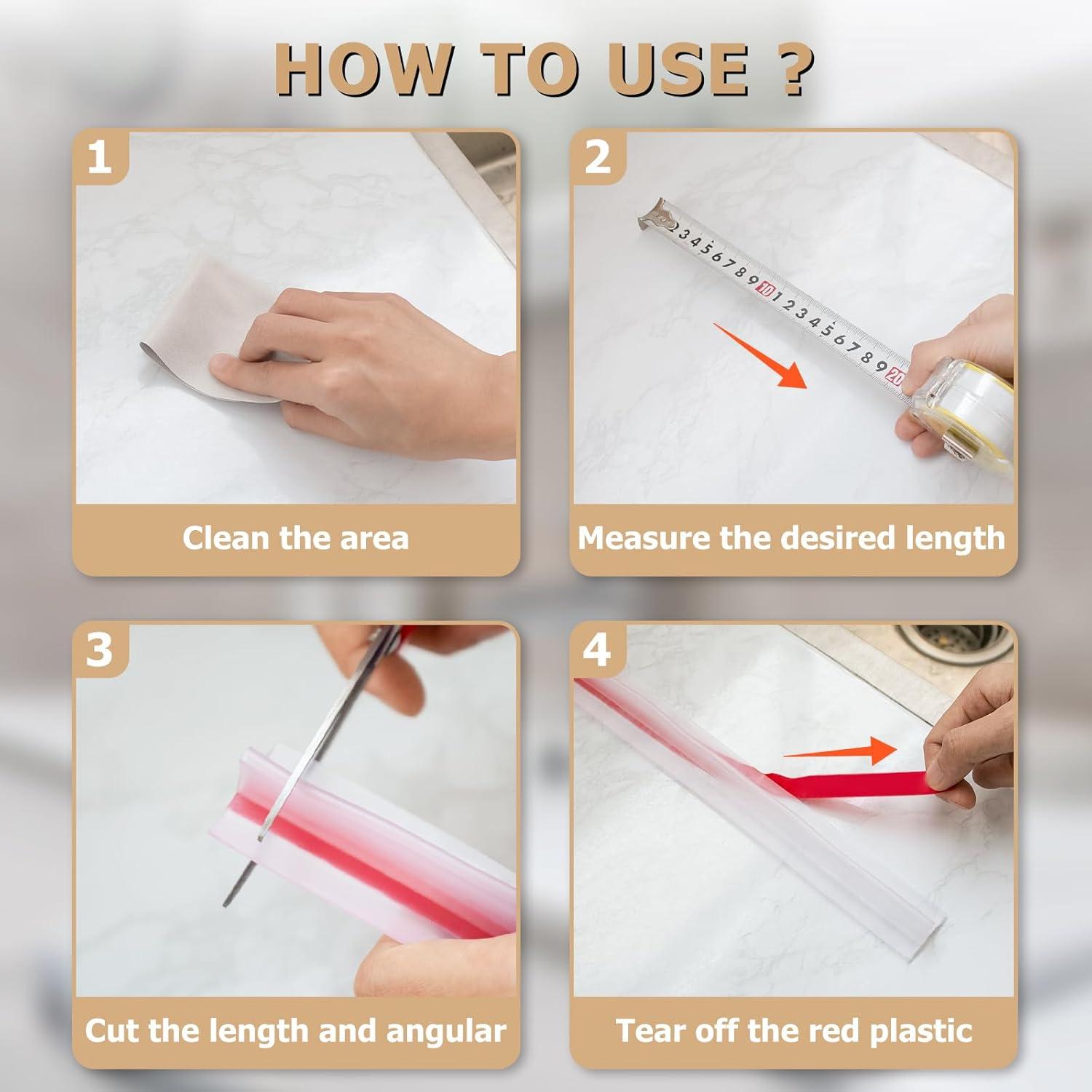 HOW TO USE ?

1

Clean the area

2

3 4 5 6 7 8 9 10 1 2 3 4 5 6 7 8 9 20

Measure the desired length

3

Cut the length and angular

4

Tear off the red plastic