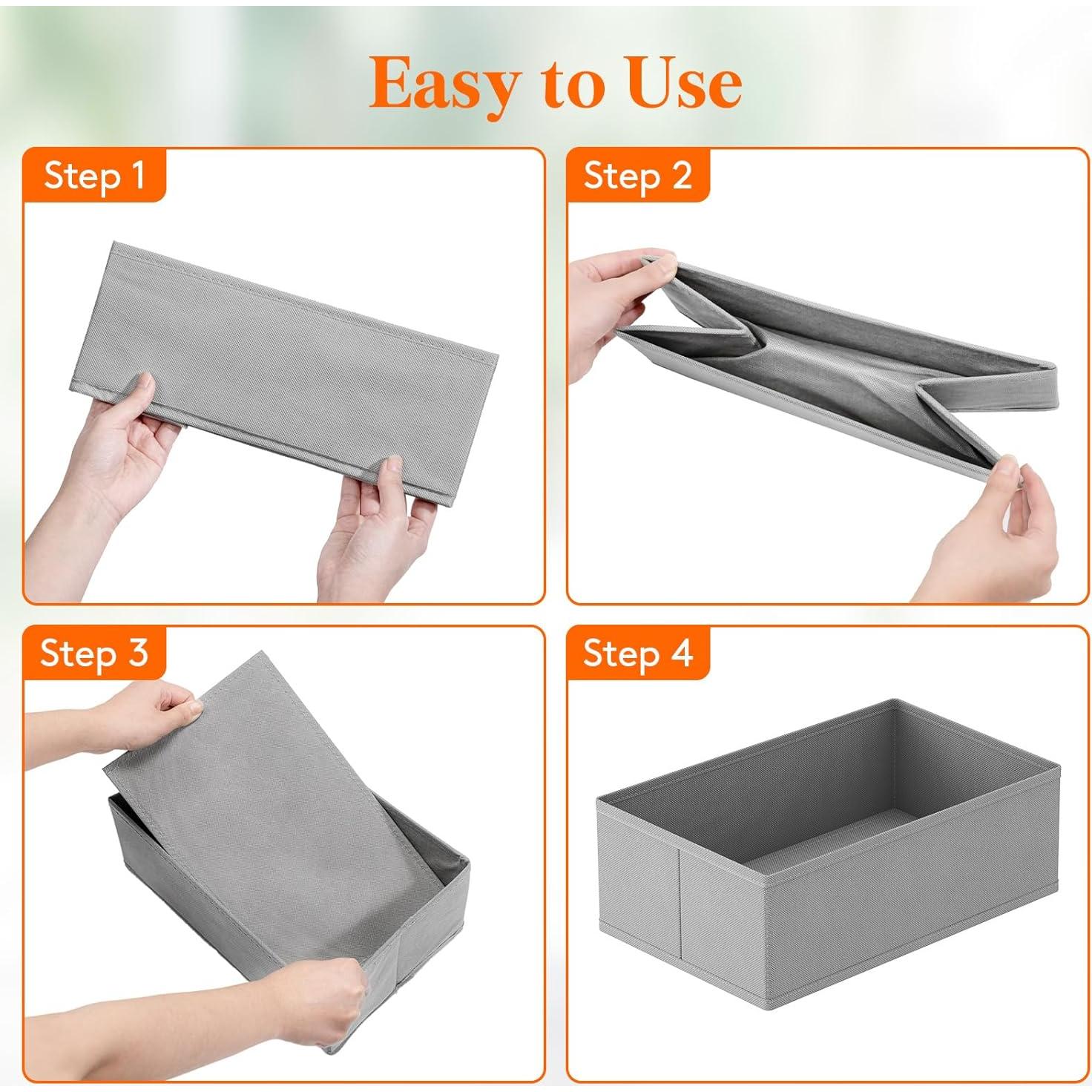 Easy to Use

Step 1

Step 2

Step 3

Step 4