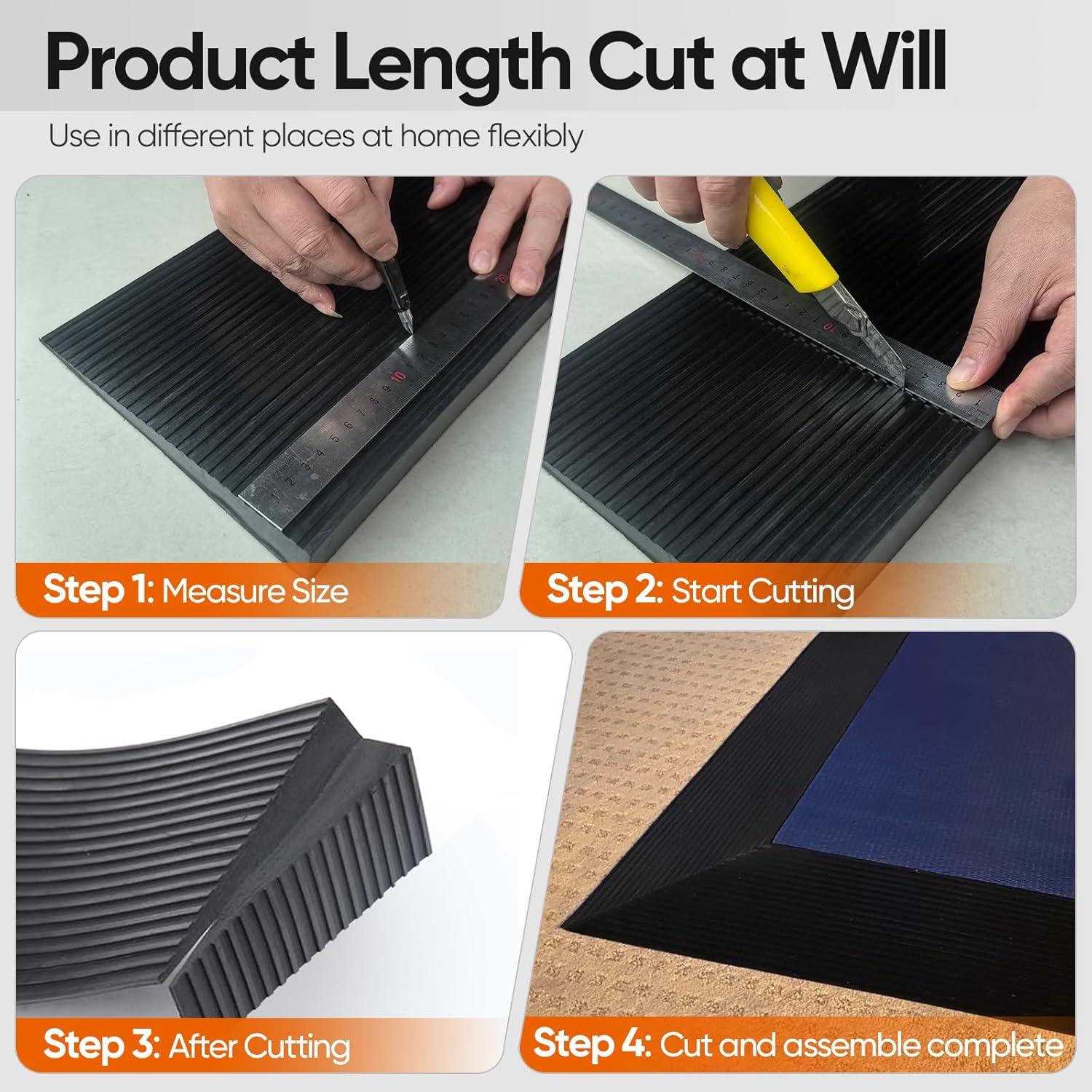 Product Length Cut at Will

Use in different places at home flexibly

Step 1: Measure Size

Step 2: Start Cutting

Step 3: After Cutting

Step 4: Cut and assemble complete