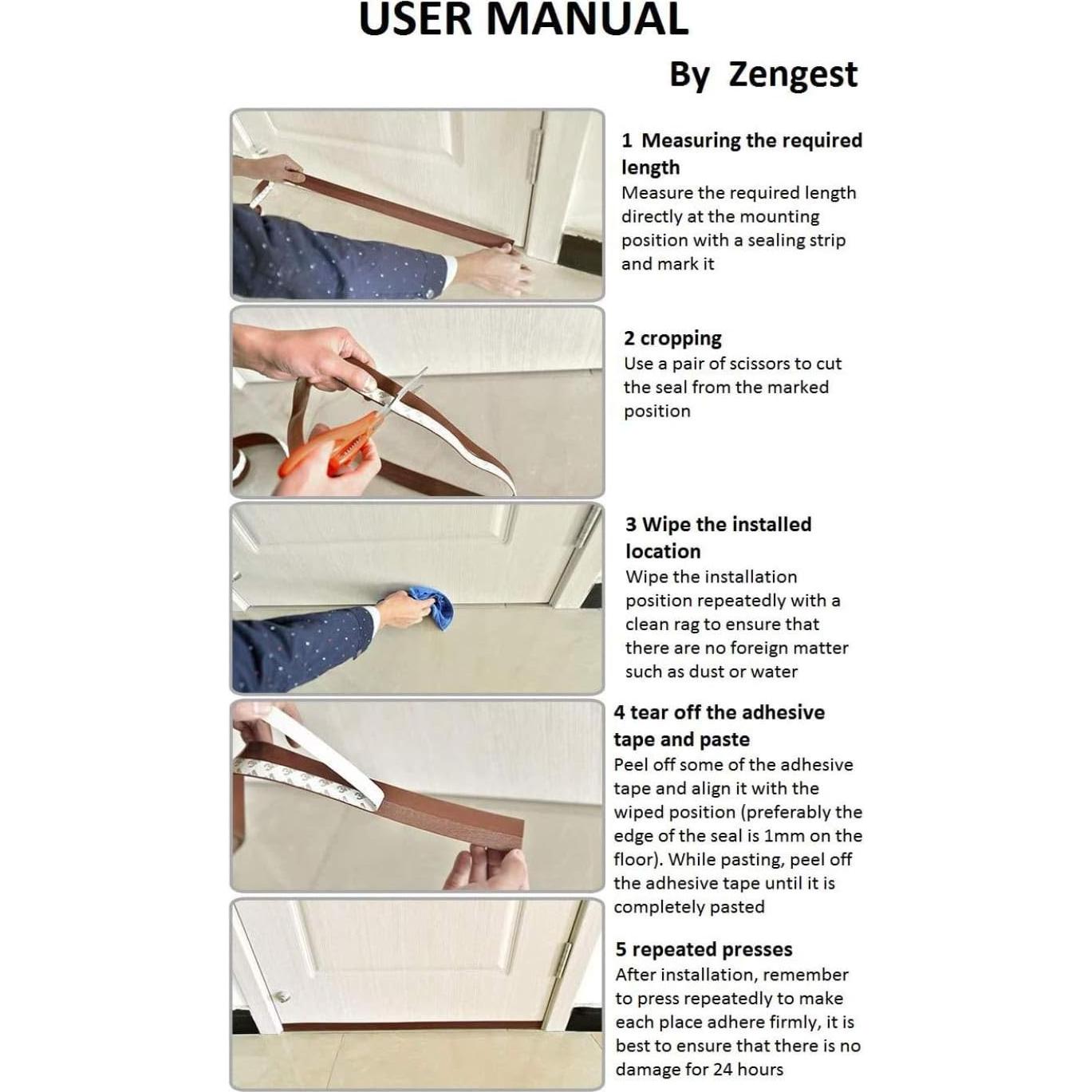 USER MANUAL

By Zengest

1 Measuring the required length
Measure the required length directly at the mounting position with a sealing strip and mark it

2 cropping
Use a pair of scissors to cut the seal from the marked position

3 Wipe the installed location
Wipe the installation position repeatedly with a clean rag to ensure that there are no foreign matter such as dust or water

4 tear off the adhesive tape and paste
Peel off some of the adhesive tape and align it with the wiped position (preferably the edge of the seal is 1mm on the floor). While pasting, peel off the adhesive tape until it is completely pasted

5 repeated presses
After installation, remember to press repeatedly to make each place adhere firmly, it is best to ensure that there is no damage for 24 hours