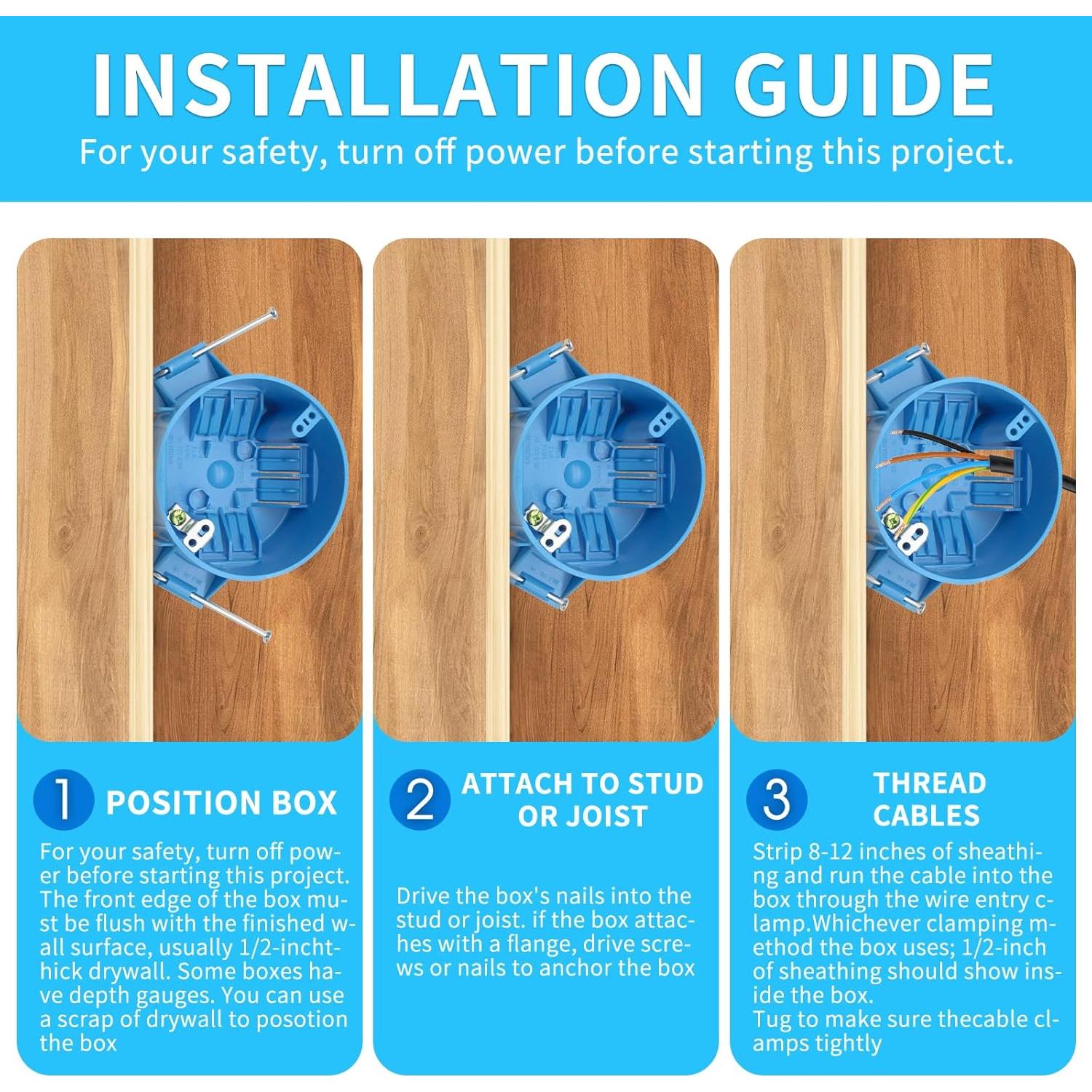 INSTALLATION GUIDE

For your safety, turn off power before starting this project.

1 POSITION BOX

For your safety, turn off power before starting this project. The front edge of the box must be flush with the finished wall surface, usually 1/2-inchthick drywall. Some boxes have depth gauges. You can use a scrap of drywall to posotion the box

2 ATTACH TO STUD OR JOIST

Drive the box's nails into the stud or joist. if the box attaches with a flange, drive screws or nails to anchor the box

3 THREAD CABLES

Strip 8-12 inches of sheathing and run the cable into the box through the wire entry clamp.Whichever clamping method the box uses; 1/2-inch of sheathing should show inside the box.
Tug to make sure thecable clamps tightly