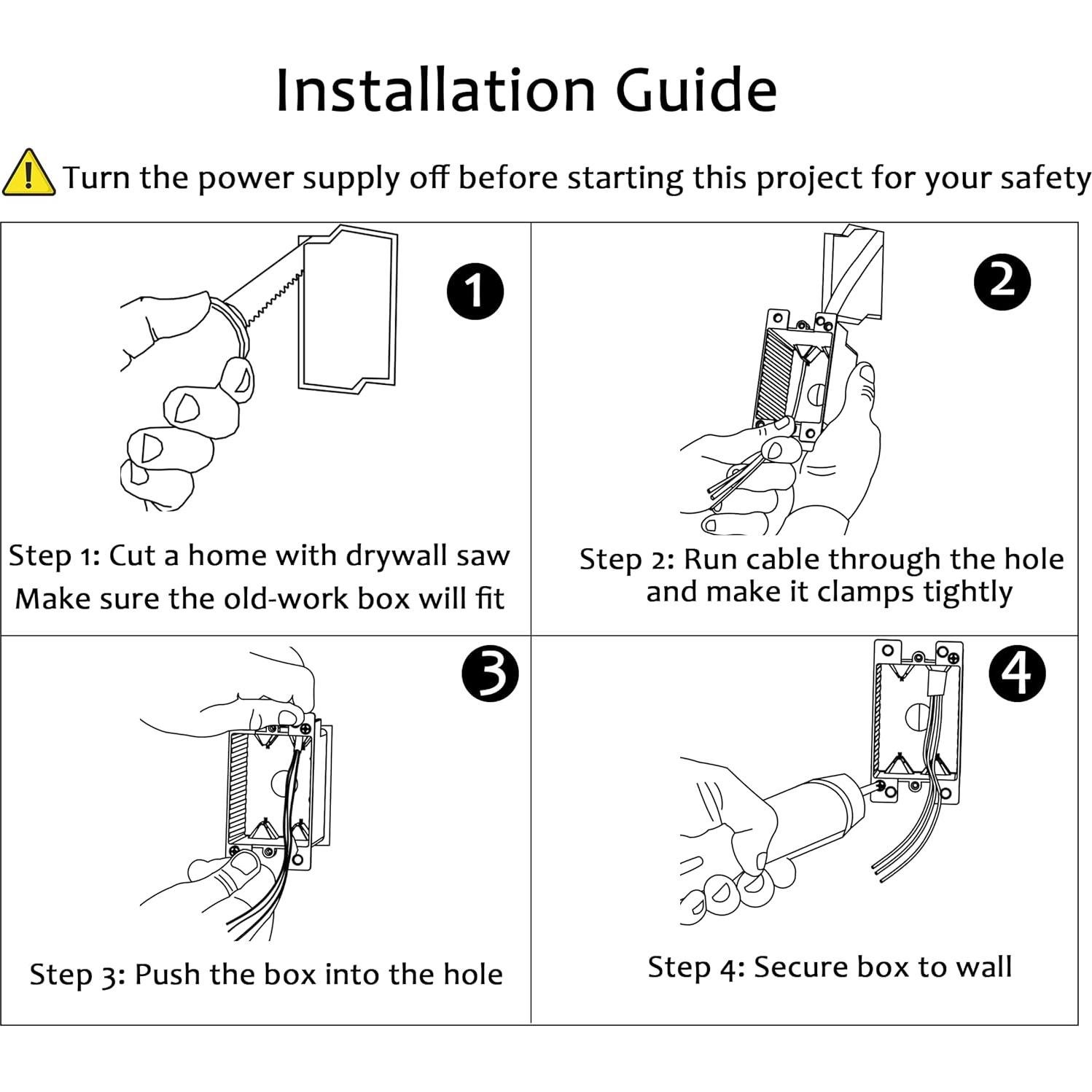 Installation Guide

Turn the power supply off before starting this project for your safety

1

Step 1: Cut a home with drywall saw
Make sure the old-work box will fit

2

Step 2: Run cable through the hole and make it clamps tightly

3

Step 3: Push the box into the hole

4

Step 4: Secure box to wall