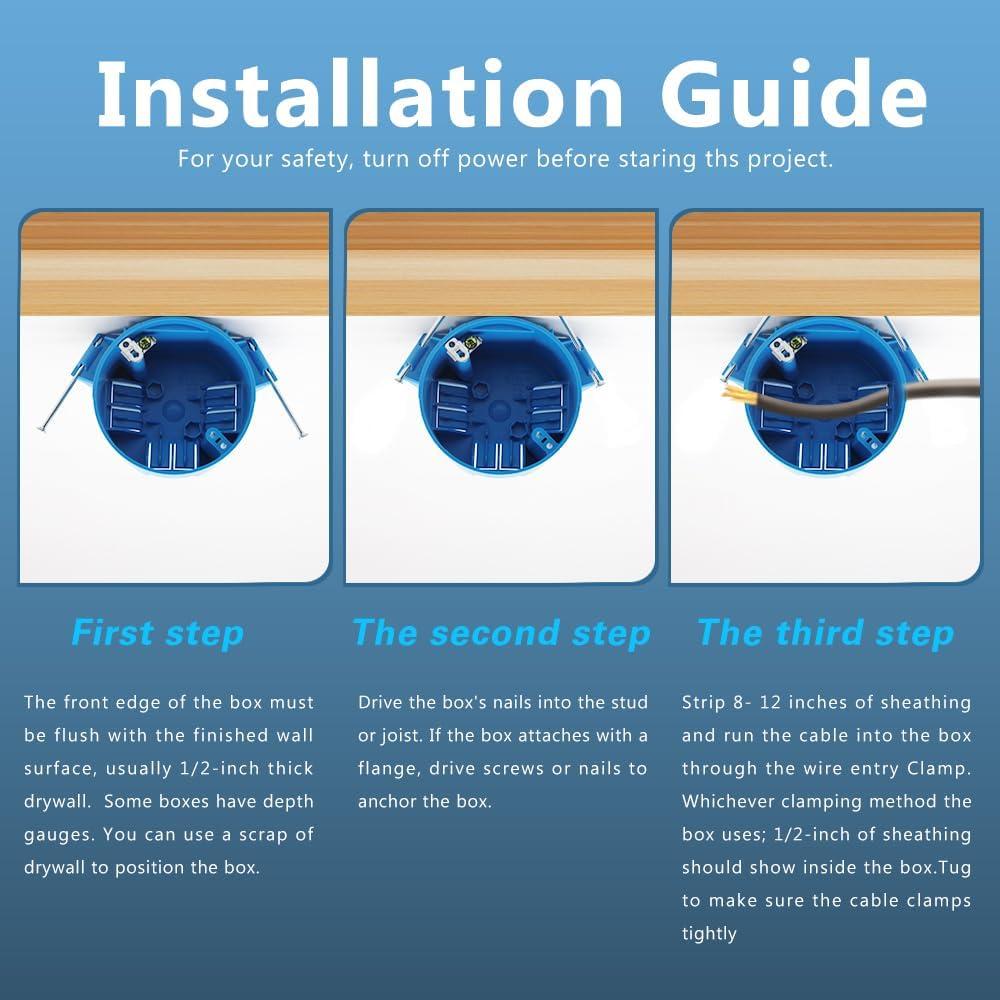 Installation Guide

For your safety, turn off power before staring ths project.

First step

The front edge of the box must be flush with the finished wall surface, usually 1/2-inch thick drywall.  Some boxes have depth gauges. You can use a scrap of drywall to position the box.

The second step

Drive the box's nails into the stud or joist. If the box attaches with a flange, drive screws or nails to anchor the box.

The third step

Strip 8- 12 inches of sheathing and run the cable into the box through the wire entry Clamp. Whichever clamping method the box uses; 1/2-inch of sheathing should show inside the box.Tug to make sure the cable clamps tightly