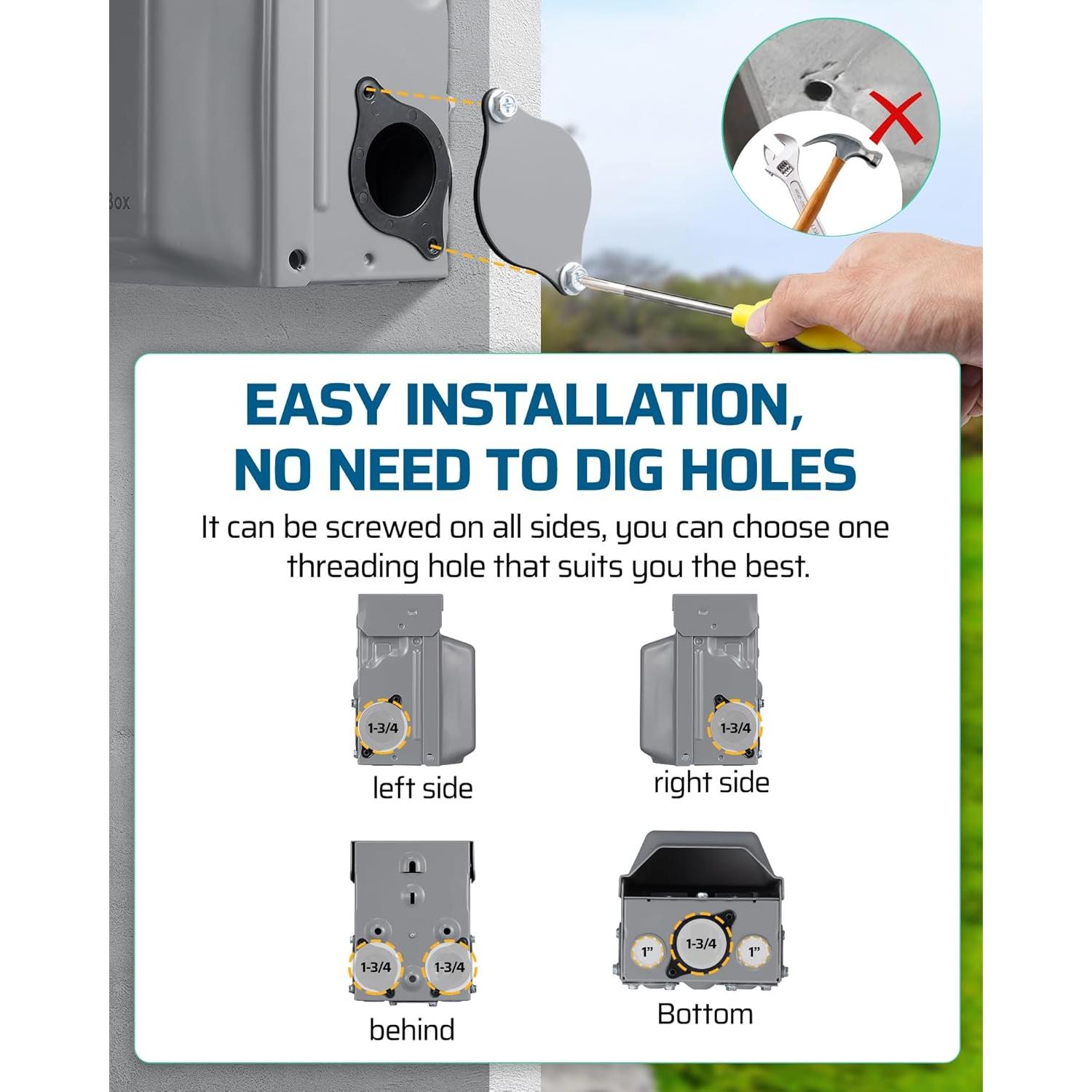 Box

EASY INSTALLATION, NO NEED TO DIG HOLES

It can be screwed on all sides, you can choose one threading hole that suits you the best.

1-3/4

left side

1-3/4

right side

1-3/4 1-3/4

behind

1" 1-3/4 1"

Bottom