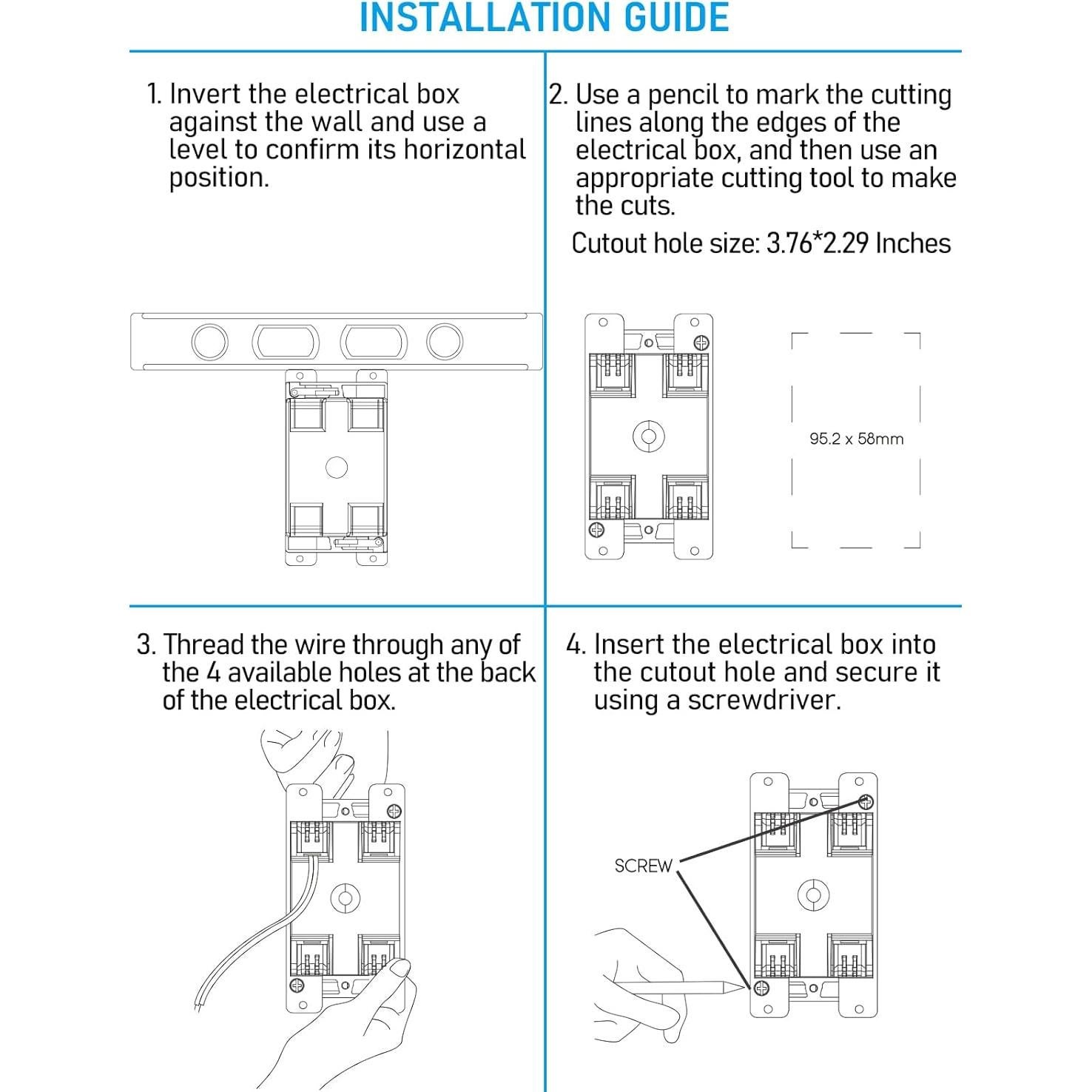 INSTALLATION GUIDE

1. Invert the electrical box against the wall and use a level to confirm its horizontal position.

2. Use a pencil to mark the cutting lines along the edges of the electrical box, and then use an appropriate cutting tool to make the cuts.

Cutout hole size: 3.76*2.29 Inches

95.2 x 58mm

3. Thread the wire through any of the 4 available holes at the back of the electrical box.

4. Insert the electrical box into the cutout hole and secure it using a screwdriver.

SCREW