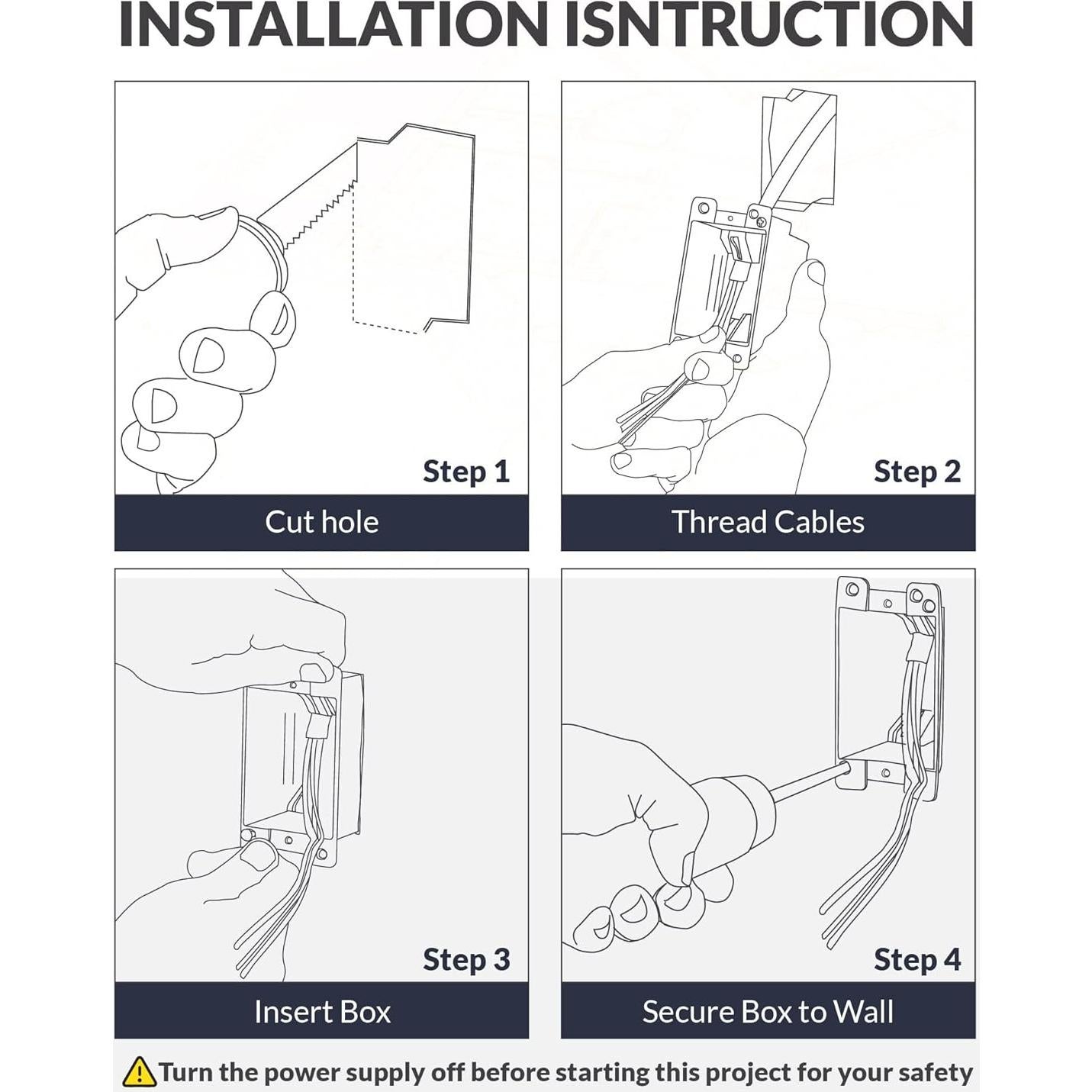 INSTALLATION ISNTRUCTION

Step 1

Cut hole

Step 2

Thread Cables

Step 3

Insert Box

Step 4

Secure Box to Wall

Turn the power supply off before starting this project for your safety