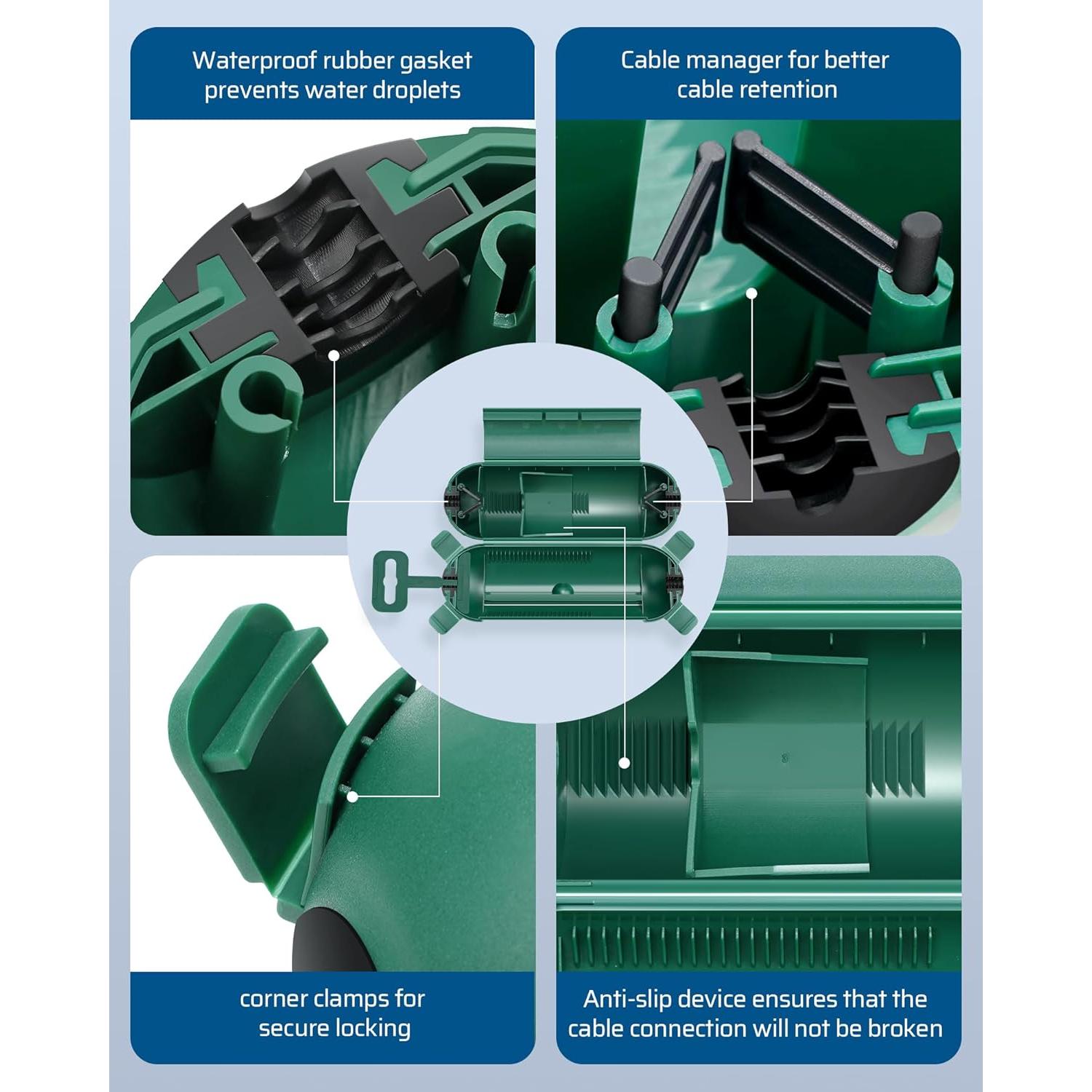 Waterproof rubber gasket prevents water droplets

Cable manager for better cable retention

corner clamps for secure locking

Anti-slip device ensures that the cable connection will not be broken