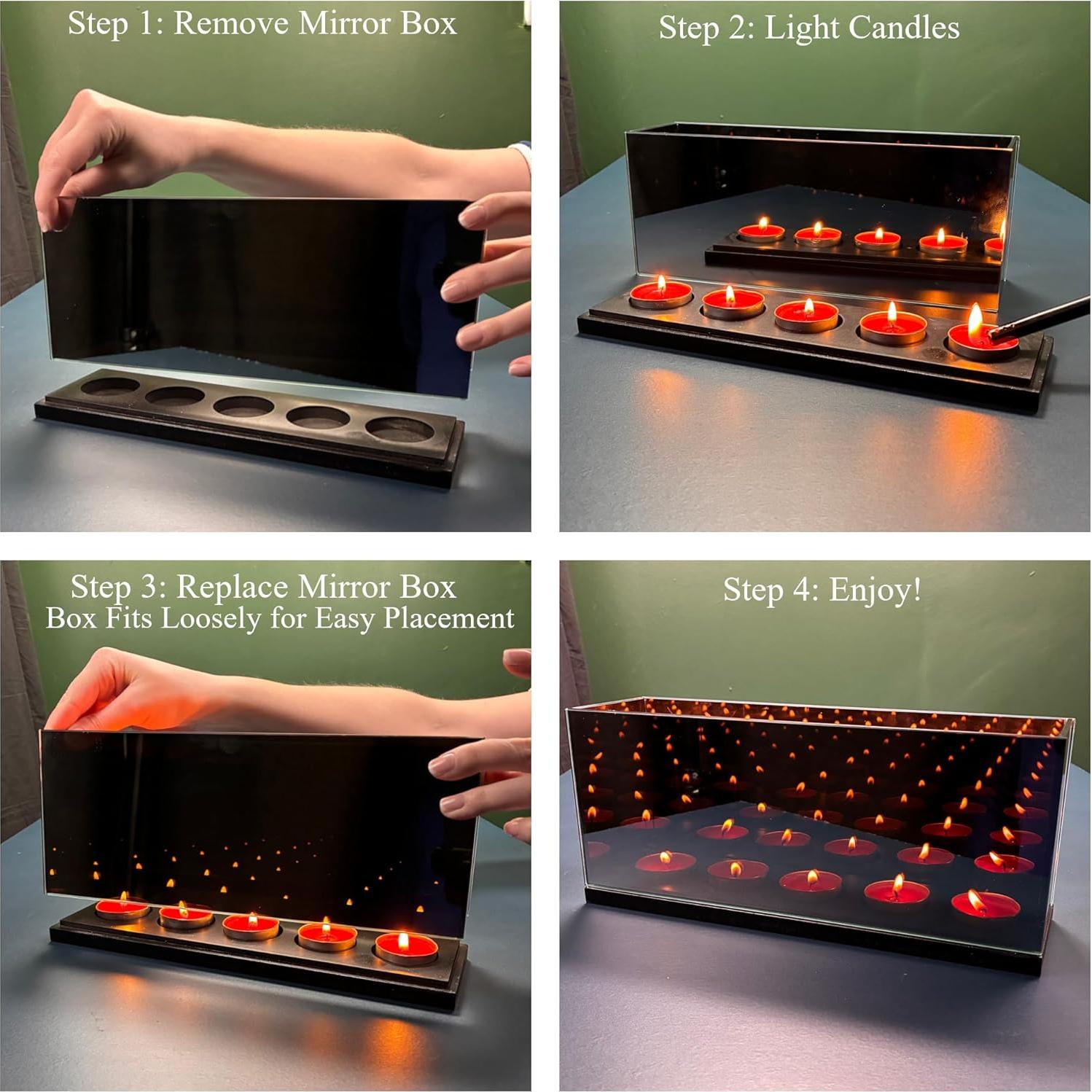 Step 1: Remove Mirror Box

Step 2: Light Candles

Step 3: Replace Mirror Box
Box Fits Loosely for Easy Placement

Step 4: Enjoy!