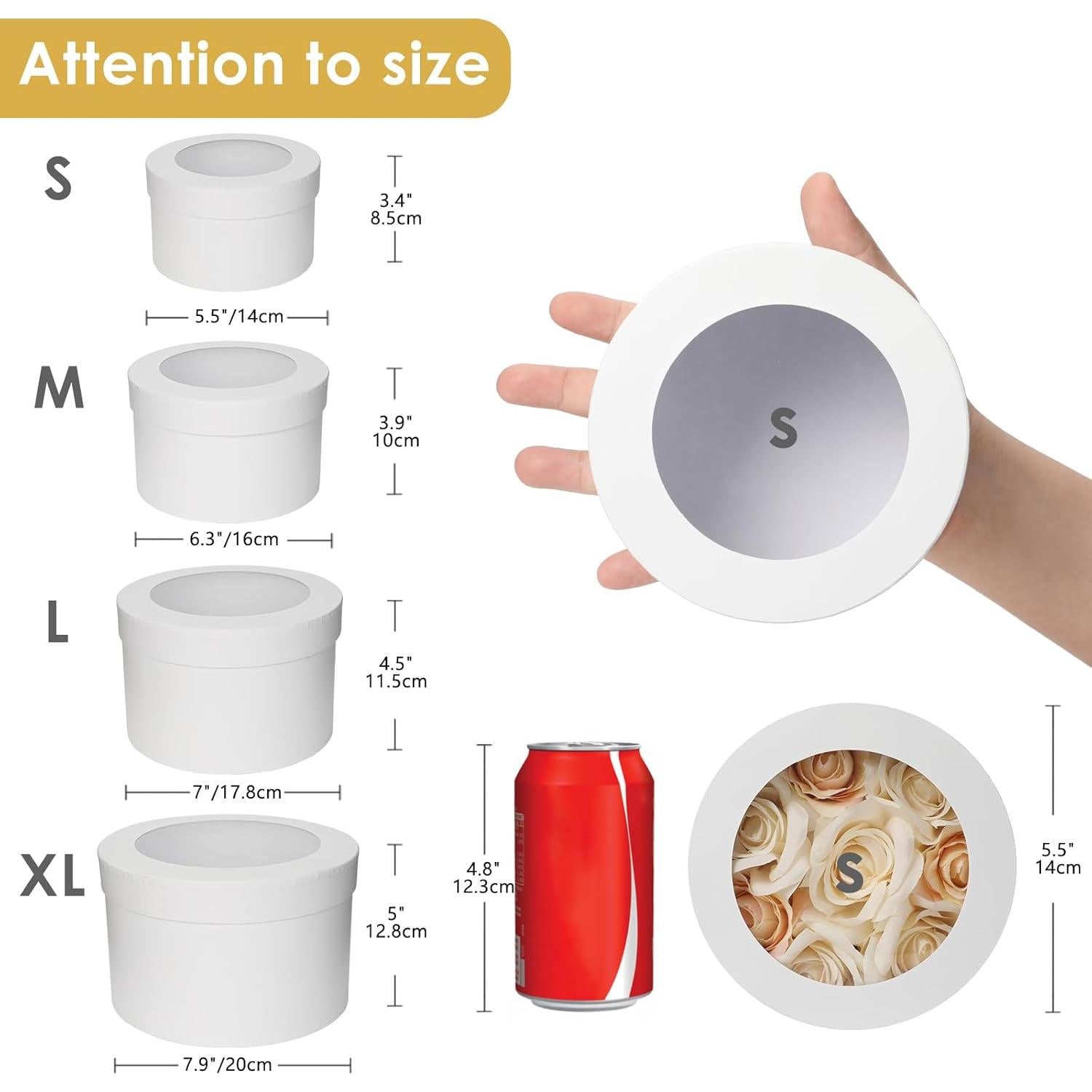 Attention to size

S

3.4"
8.5cm

5.5"/14cm

M

3.9"
10cm

6.3"/16cm

L

4.5"
11.5cm

7"/17.8cm

XL

5"
12.8cm

7.9"/20cm

S

4.8"
12.3cm

S

5.5"
14cm