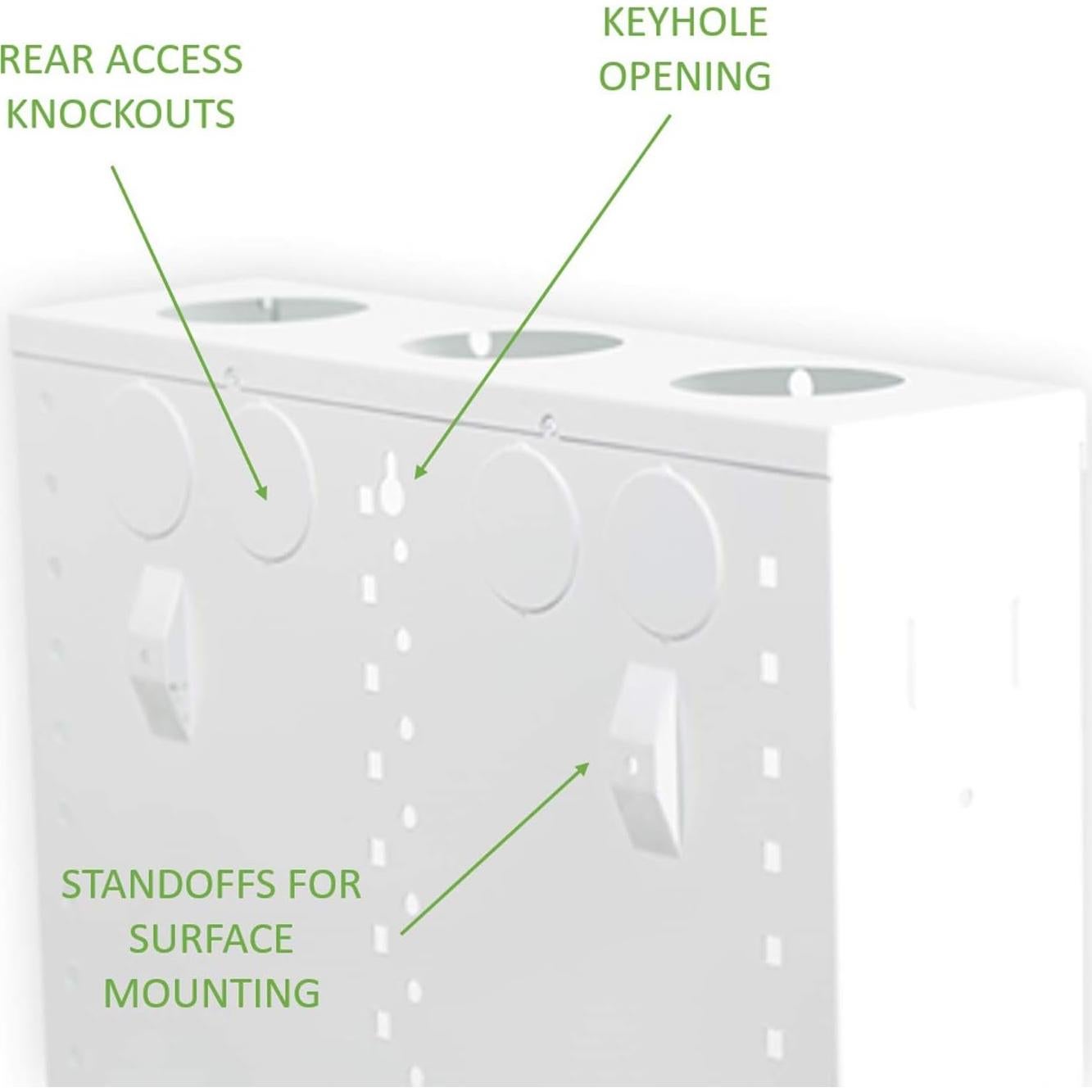 REAR ACCESS KNOCKOUTS

KEYHOLE OPENING

STANDOFFS FOR SURFACE MOUNTING