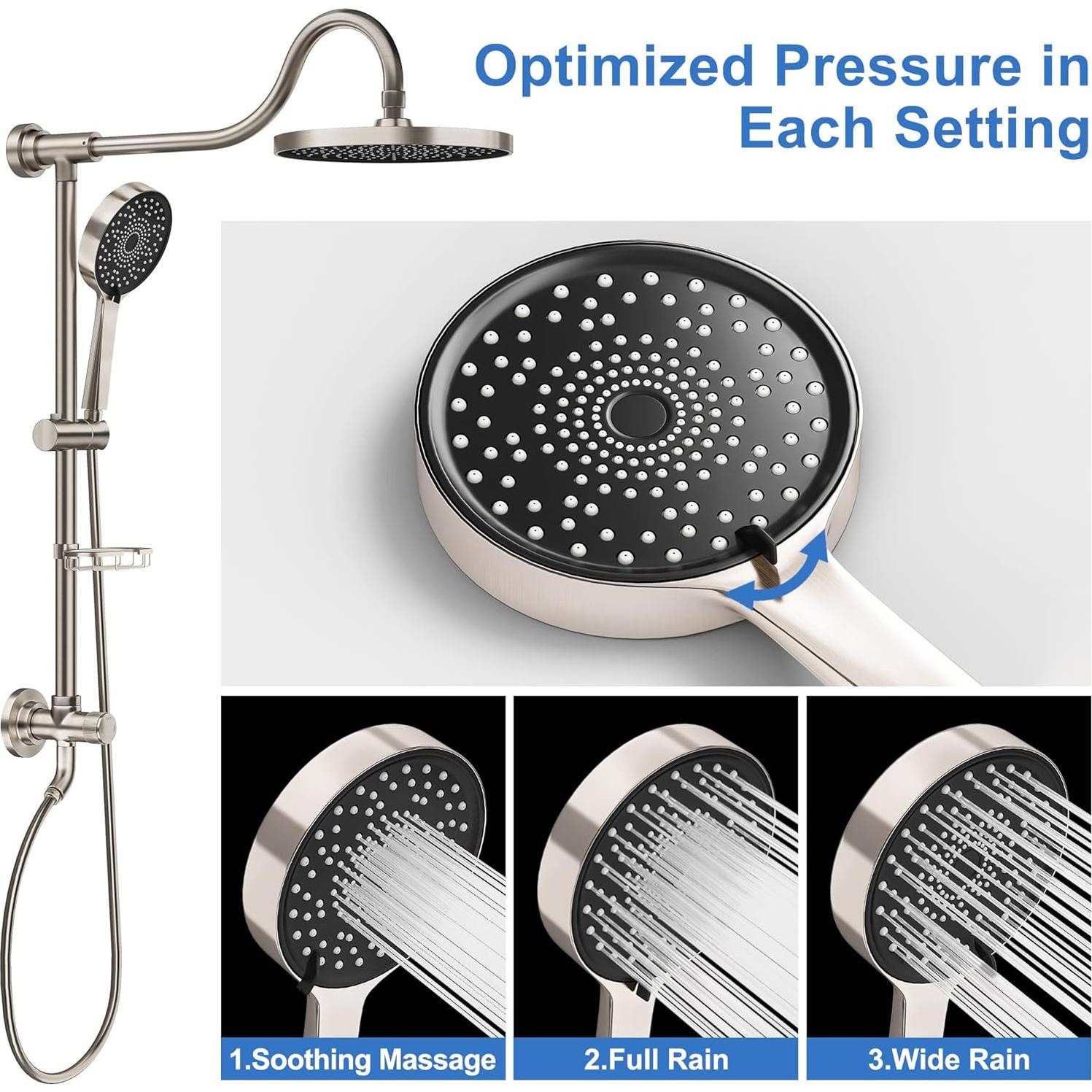 Optimized Pressure in Each Setting

1.Soothing Massage

2.Full Rain

3.Wide Rain