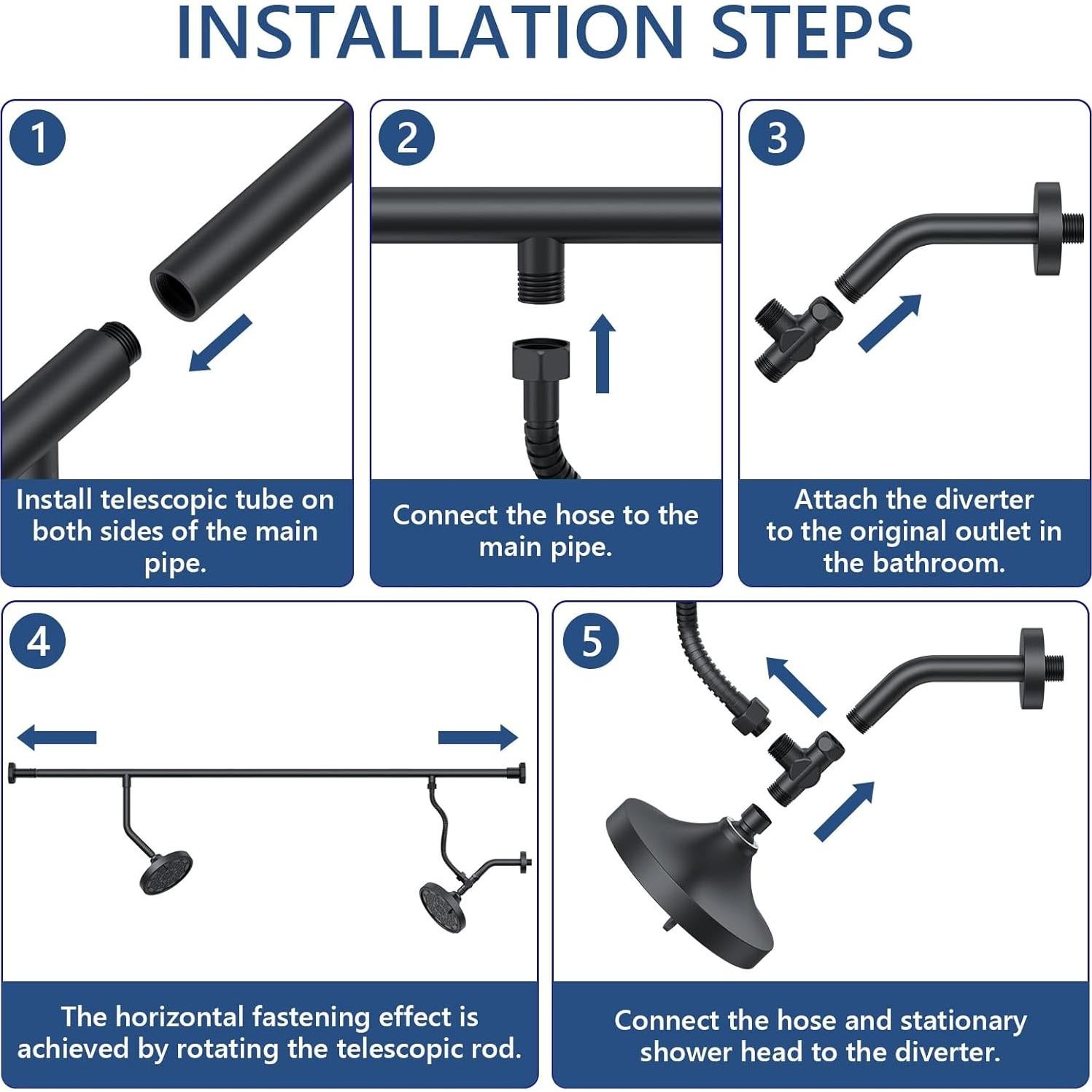 INSTALLATION STEPS

1
Install telescopic tube on both sides of the main pipe.

2
Connect the hose to the main pipe.

3
Attach the diverter to the original outlet in the bathroom.

4
The horizontal fastening effect is achieved by rotating the telescopic rod.

5
Connect the hose and stationary shower head to the diverter.