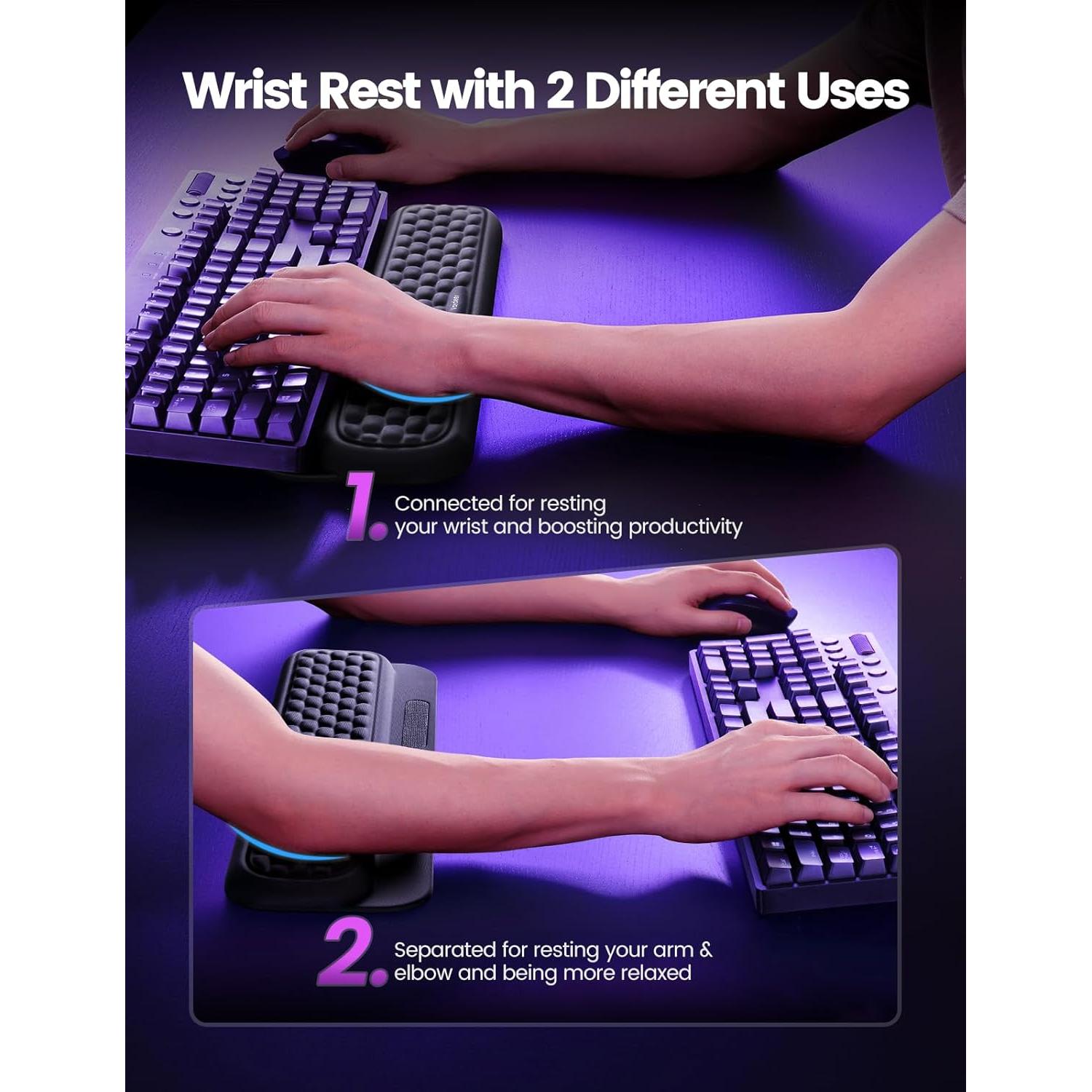 Wrist Rest with 2 Different Uses

1. Connected for resting your wrist and boosting productivity

2. Separated for resting your arm & elbow and being more relaxed