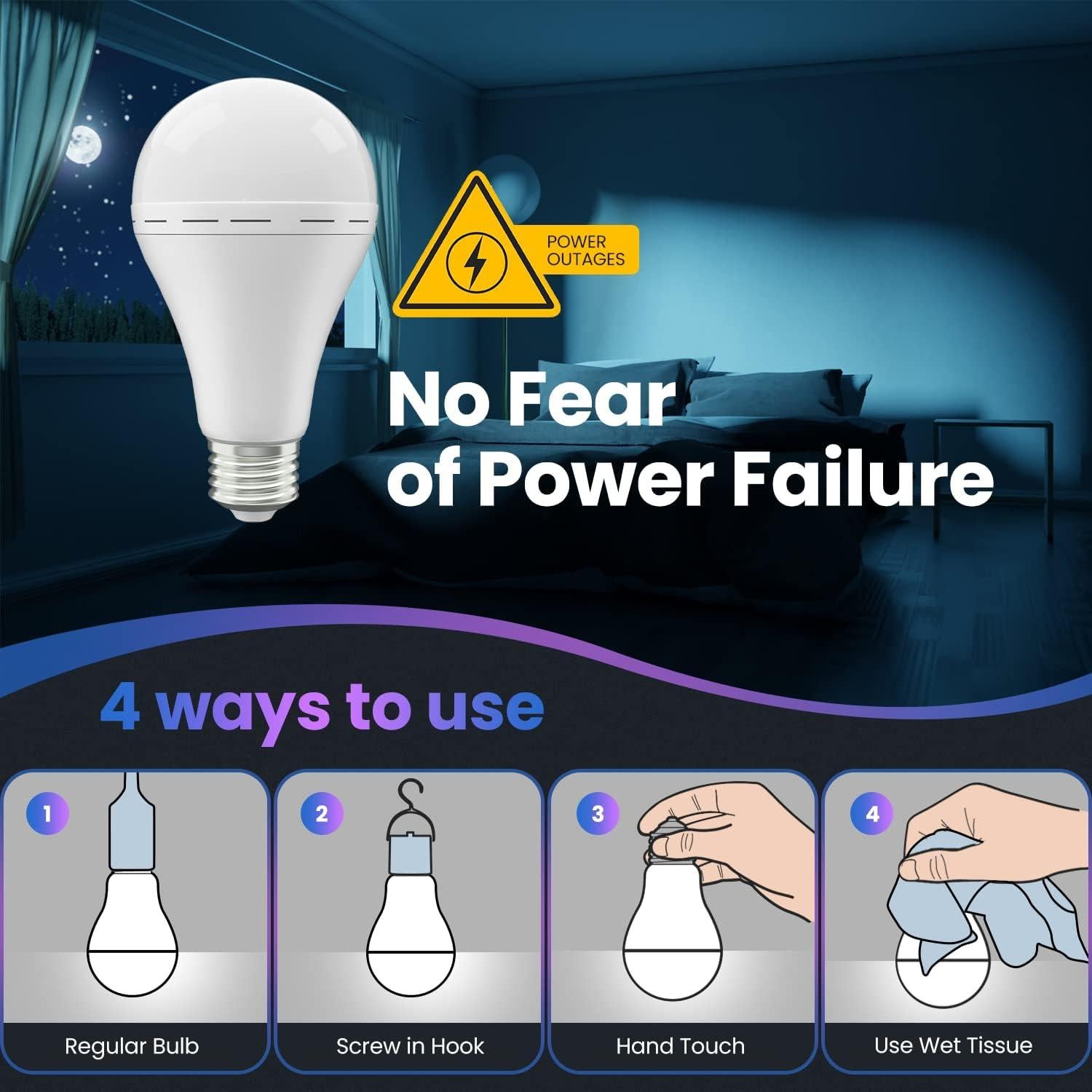 POWER OUTAGES

No Fear of Power Failure

4 ways to use

1
Regular Bulb

2
Screw in Hook

3
Hand Touch

4
Use Wet Tissue