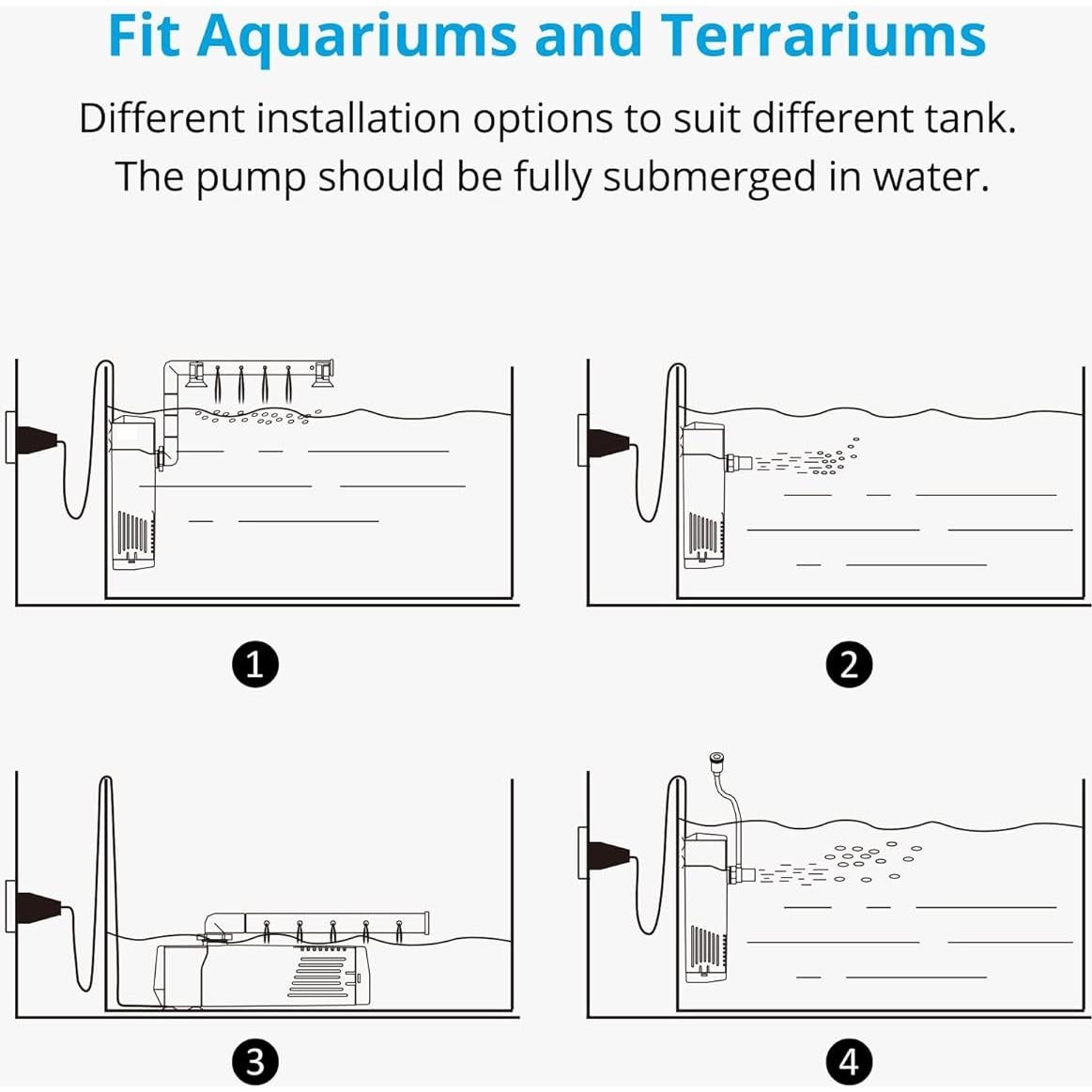 Fit Aquariums and Terrariums

Different installation options to suit different tank.
The pump should be fully submerged in water.

1

2

3

4