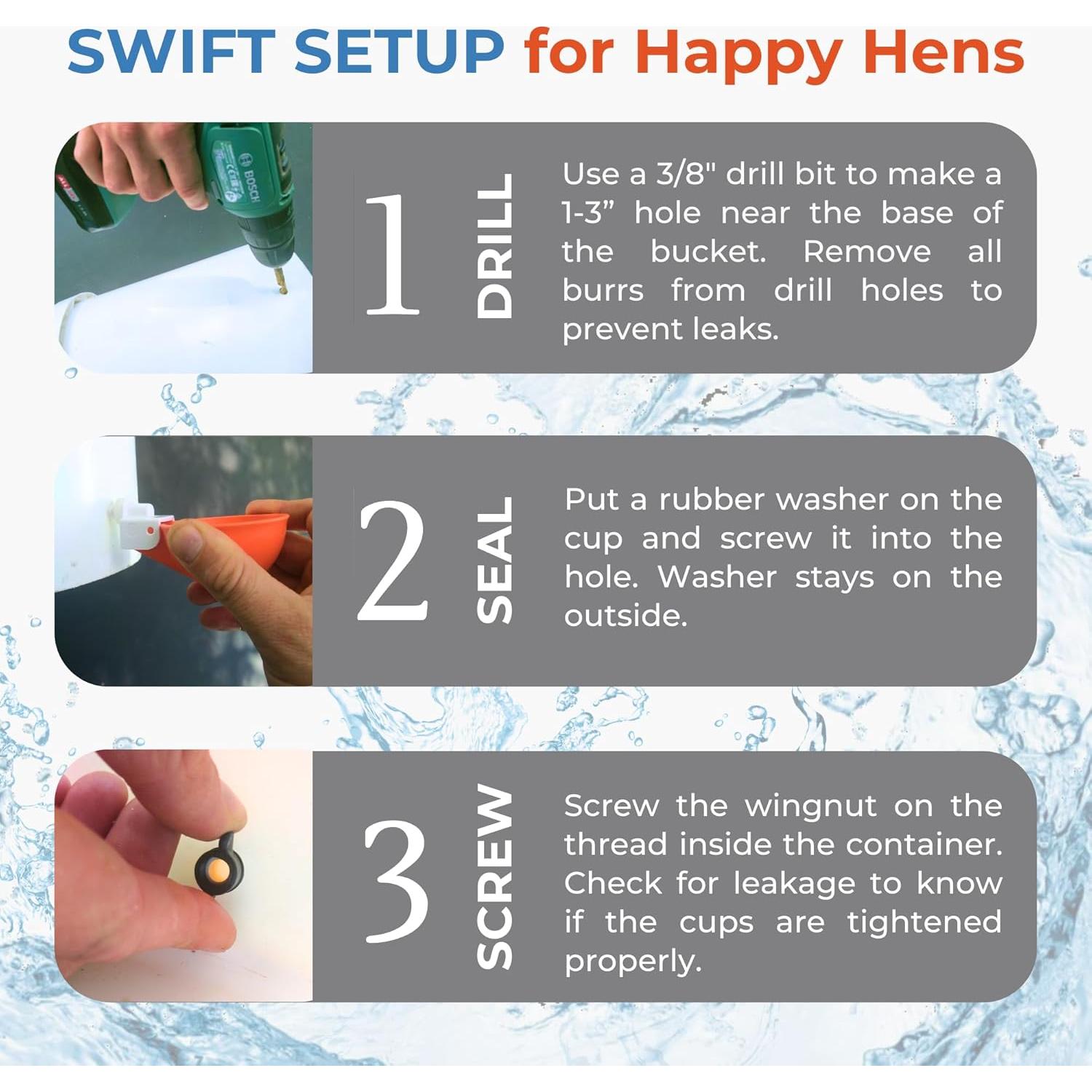 SWIFT SETUP for Happy Hens

BOSCH

1 DRILL

Use a 3/8" drill bit to make a 1-3” hole near the base of the bucket. Remove all burrs from drill holes to prevent leaks.

2 SEAL

Put a rubber washer on the cup and screw it into the hole. Washer stays on the outside.

3 SCREW

Screw the wingnut on the thread inside the container. Check for leakage to know if the cups are tightened properly.