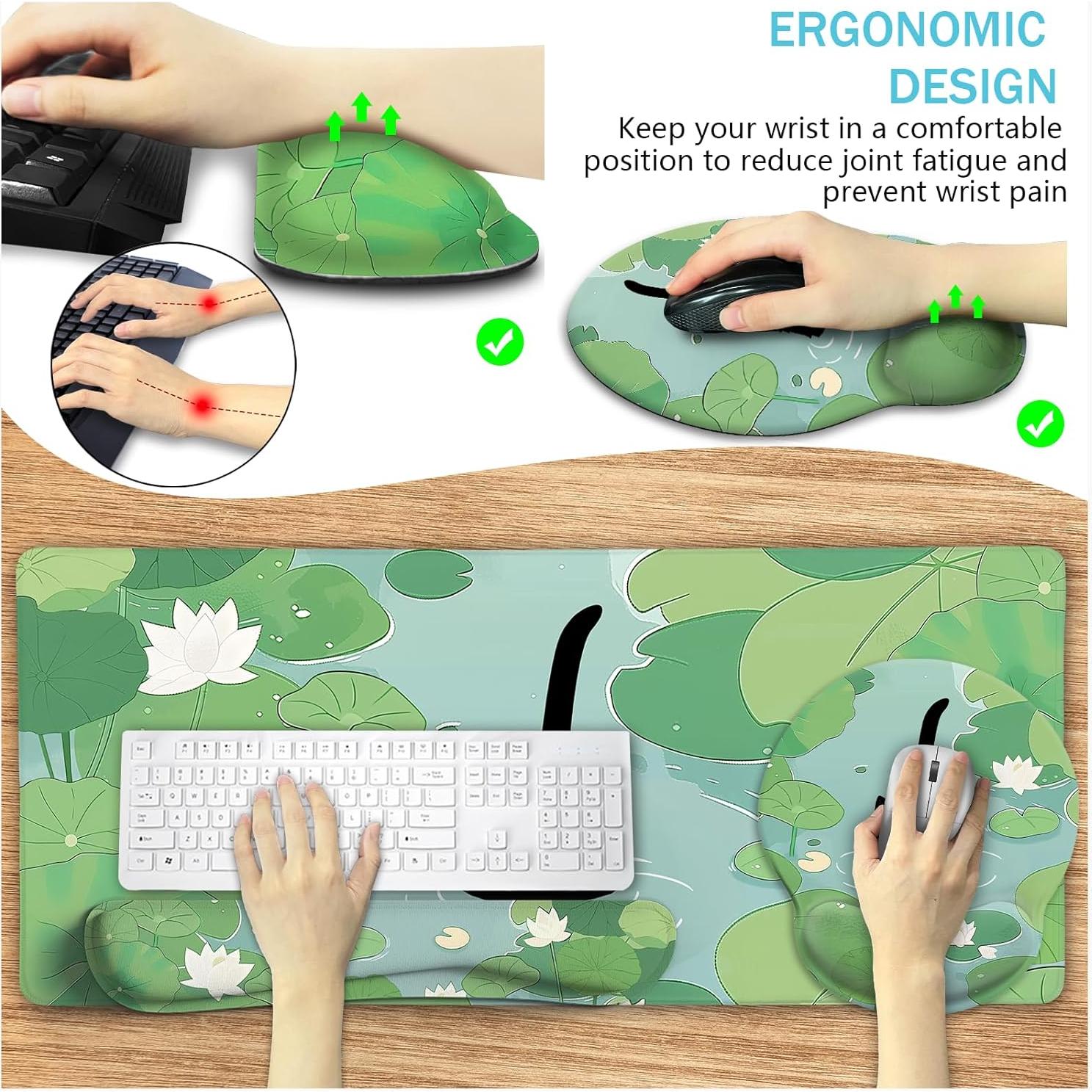 ERGONOMIC DESIGN

Keep your wrist in a comfortable position to reduce joint fatigue and prevent wrist pain